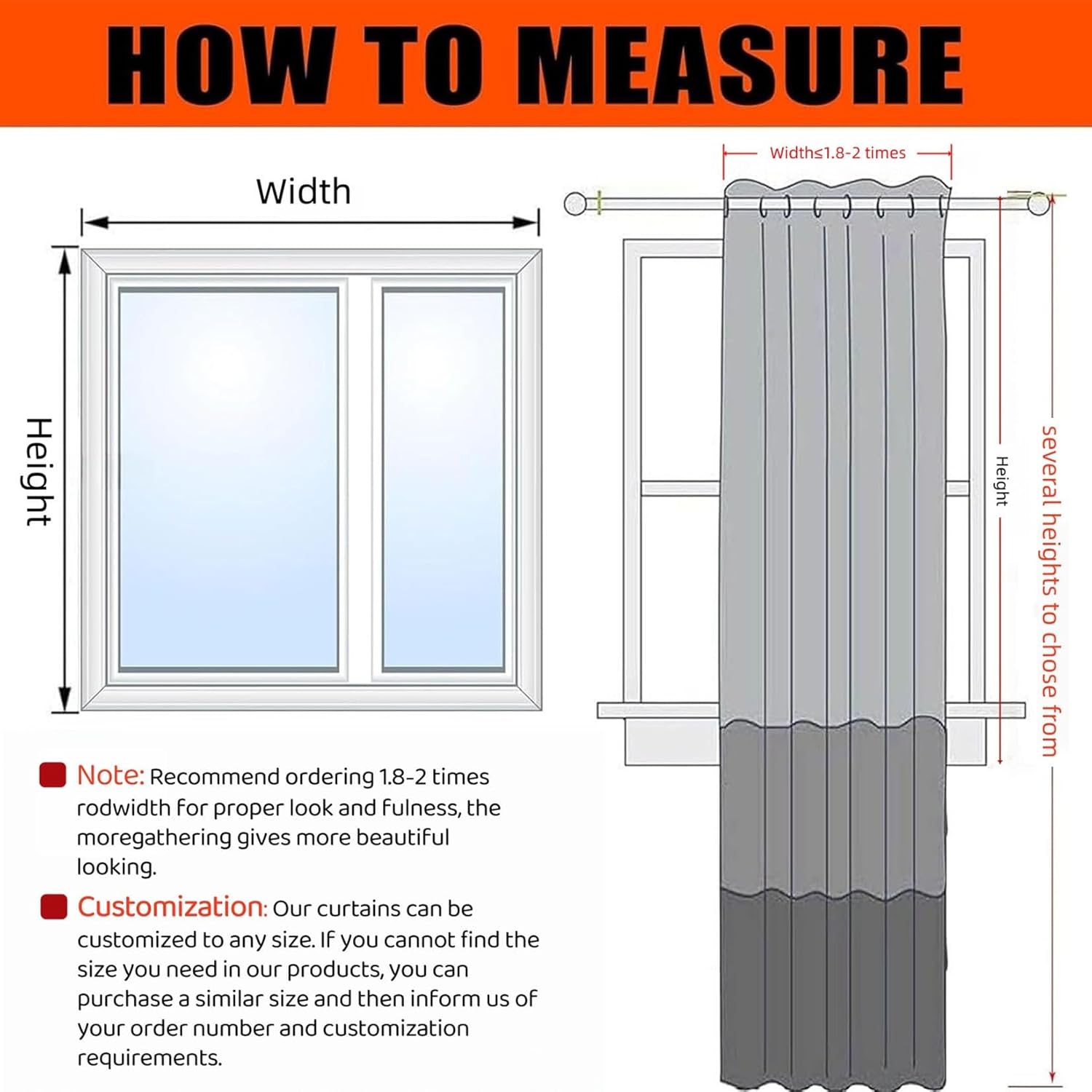 HOW TO MEASURE

Width

Height

Width≤1.8-2 times

Height

several heights to chose from

Note: Recommend ordering 1.8-2 times rodwidth for proper look and fulness, the moregathering gives more beautiful looking.

Customization: Our curtains can be customized to any size. If you cannot find the size you need in our products, you can purchase a similar size and then inform us of your order number and customization requirements.