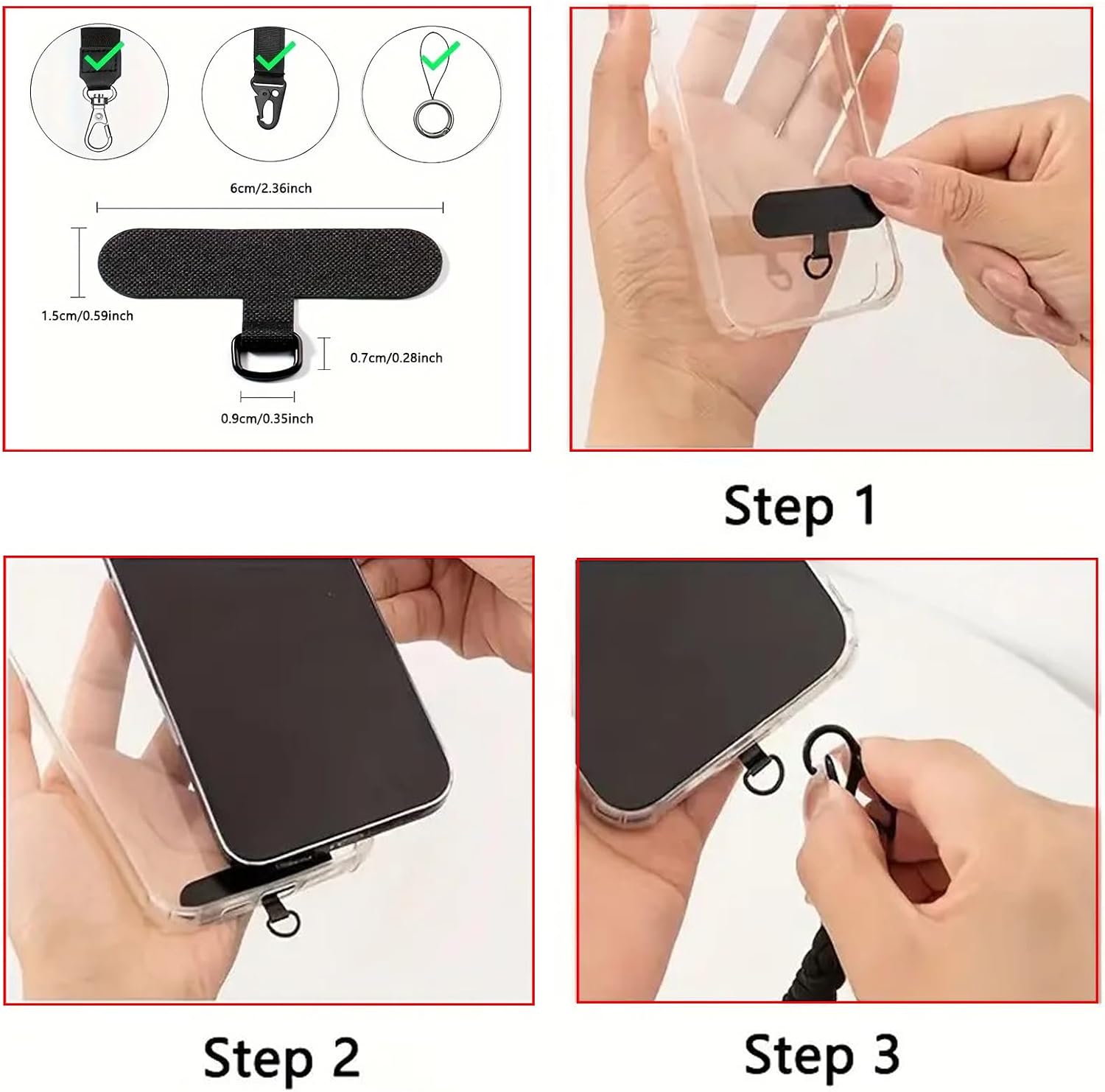 6cm/2.36inch

1.5cm/0.59inch

0.7cm/0.28inch

0.9cm/0.35inch

Step 1

Step 2

Step 3