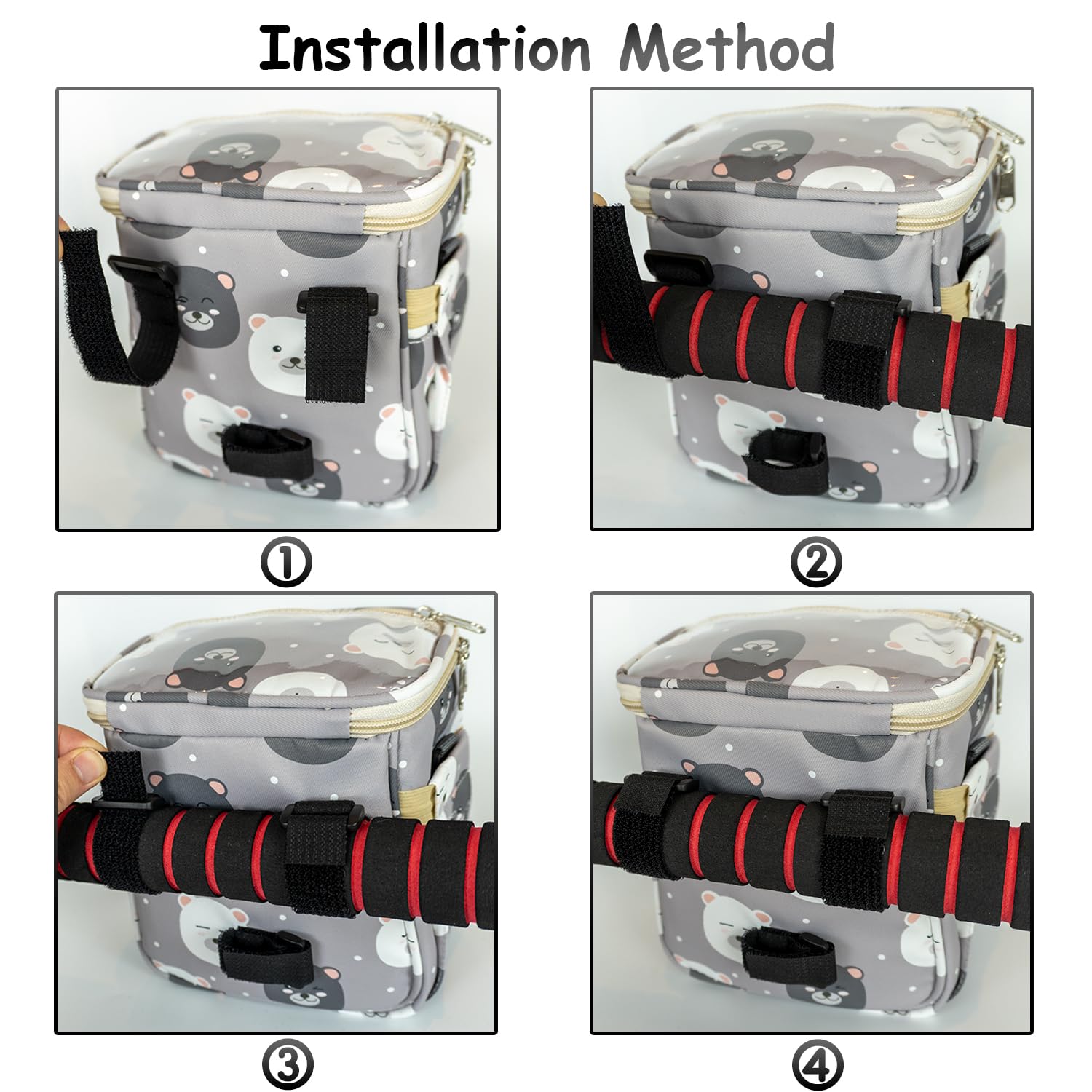 Installation Method

①

②

③

④