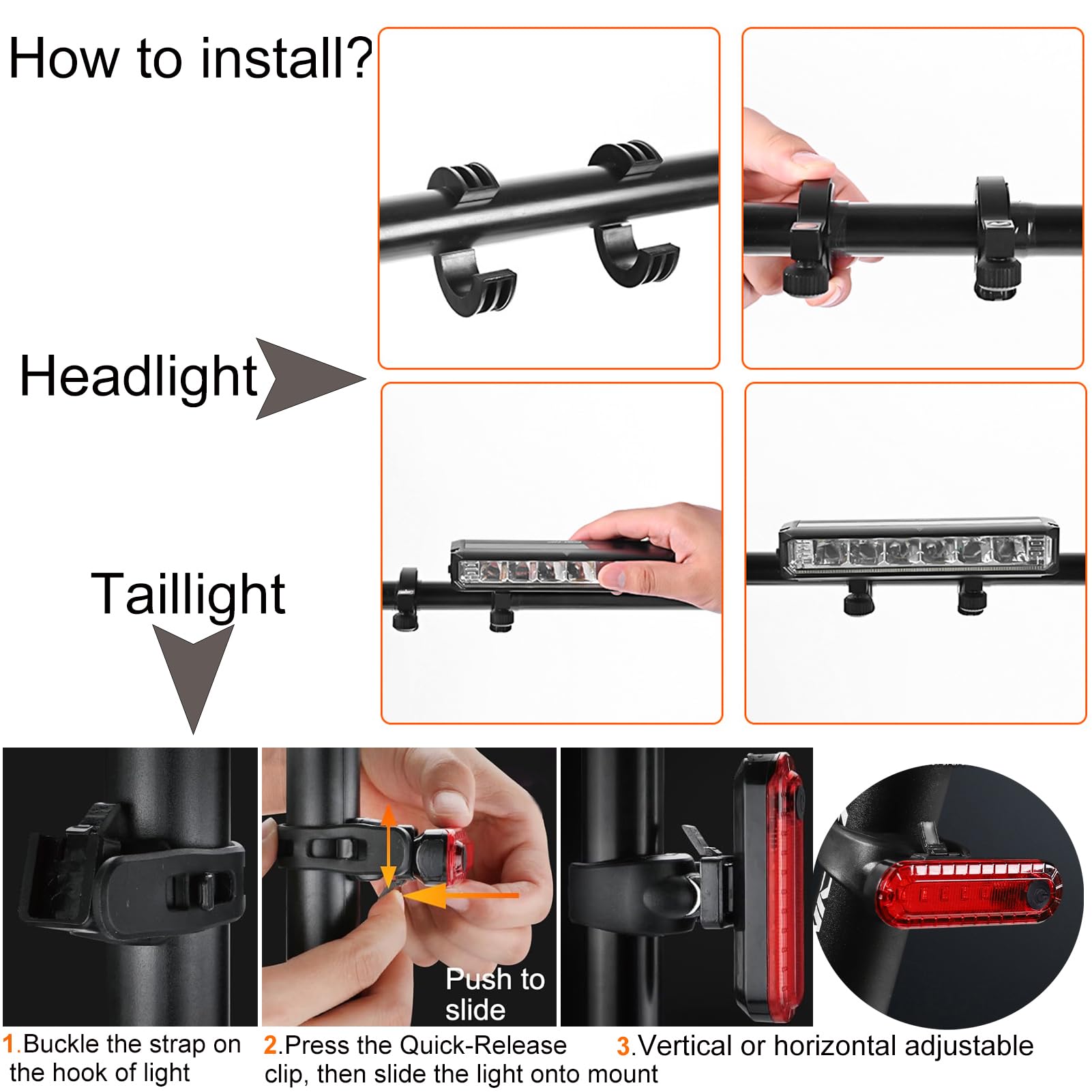 How to install?

Headlight

Taillight

Push to slide

1.Buckle the strap on the hook of light

2.Press the Quick-Release clip, then slide the light onto mount

3.Vertical or horizontal adjustable