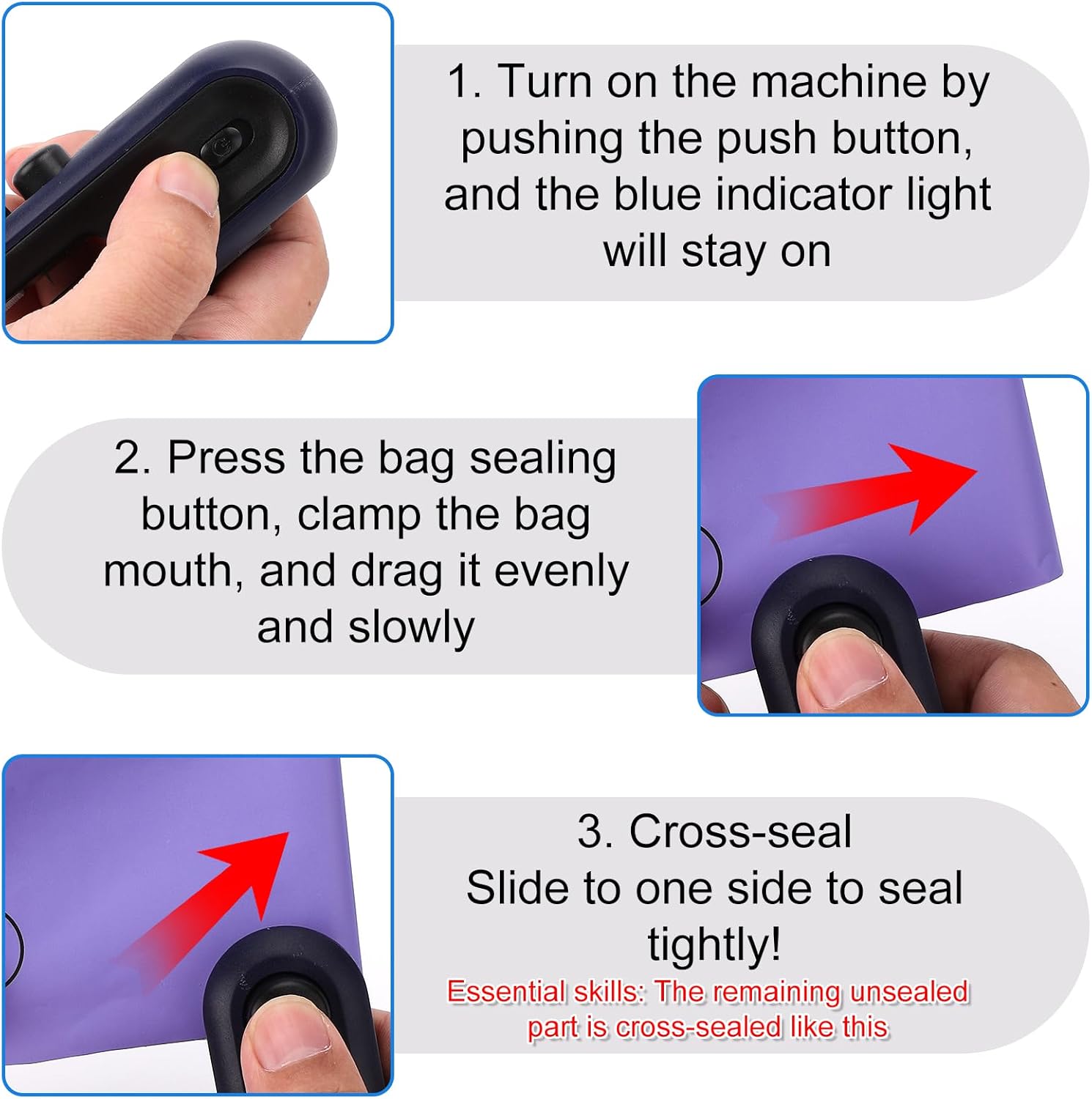 1. Turn on the machine by pushing the push button, and the blue indicator light will stay on

2. Press the bag sealing button, clamp the bag mouth, and drag it evenly and slowly

3. Cross-seal
Slide to one side to seal tightly!
Essential skills: The remaining unsealed part is cross-sealed like this