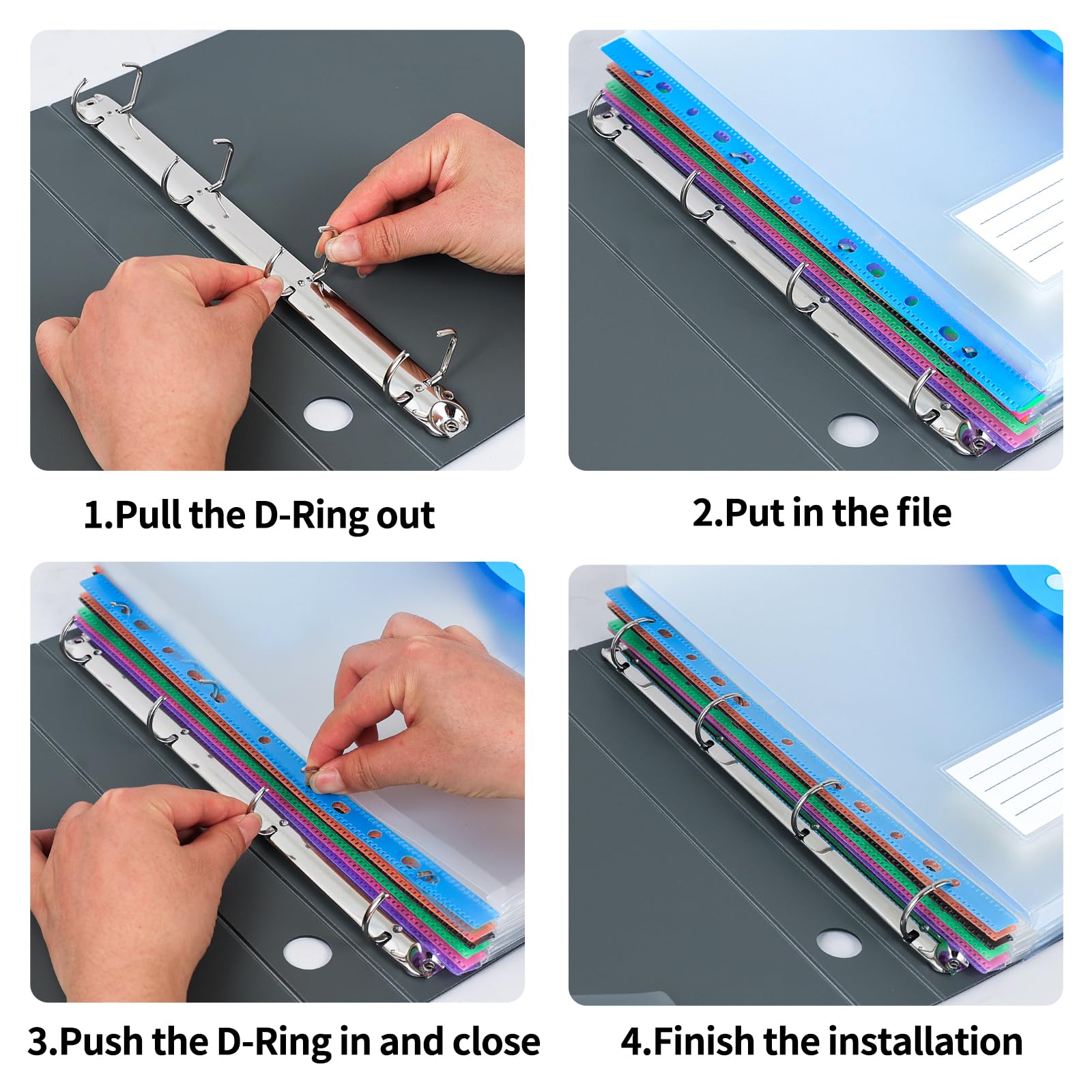 1.Pull the D-Ring out

2.Put in the file

3.Push the D-Ring in and close

4.Finish the installation