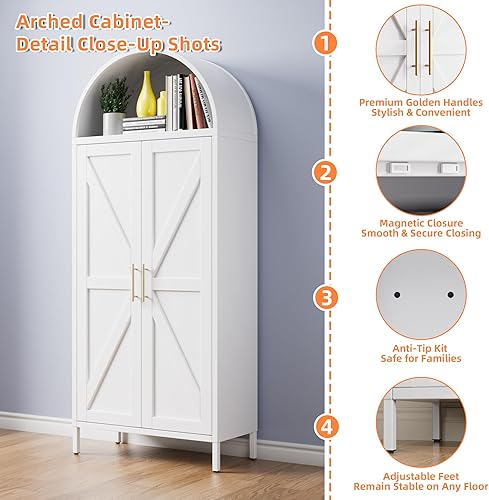 Arched Cabinet-
Detail Close-Up Shots

1

Premium Golden Handles
Stylish & Convenient

2

Magnetic Closure
Smooth & Secure Closing

3

Anti-Tip Kit
Safe for Families

4

Adjustable Feet
Remain Stable on Any Floor