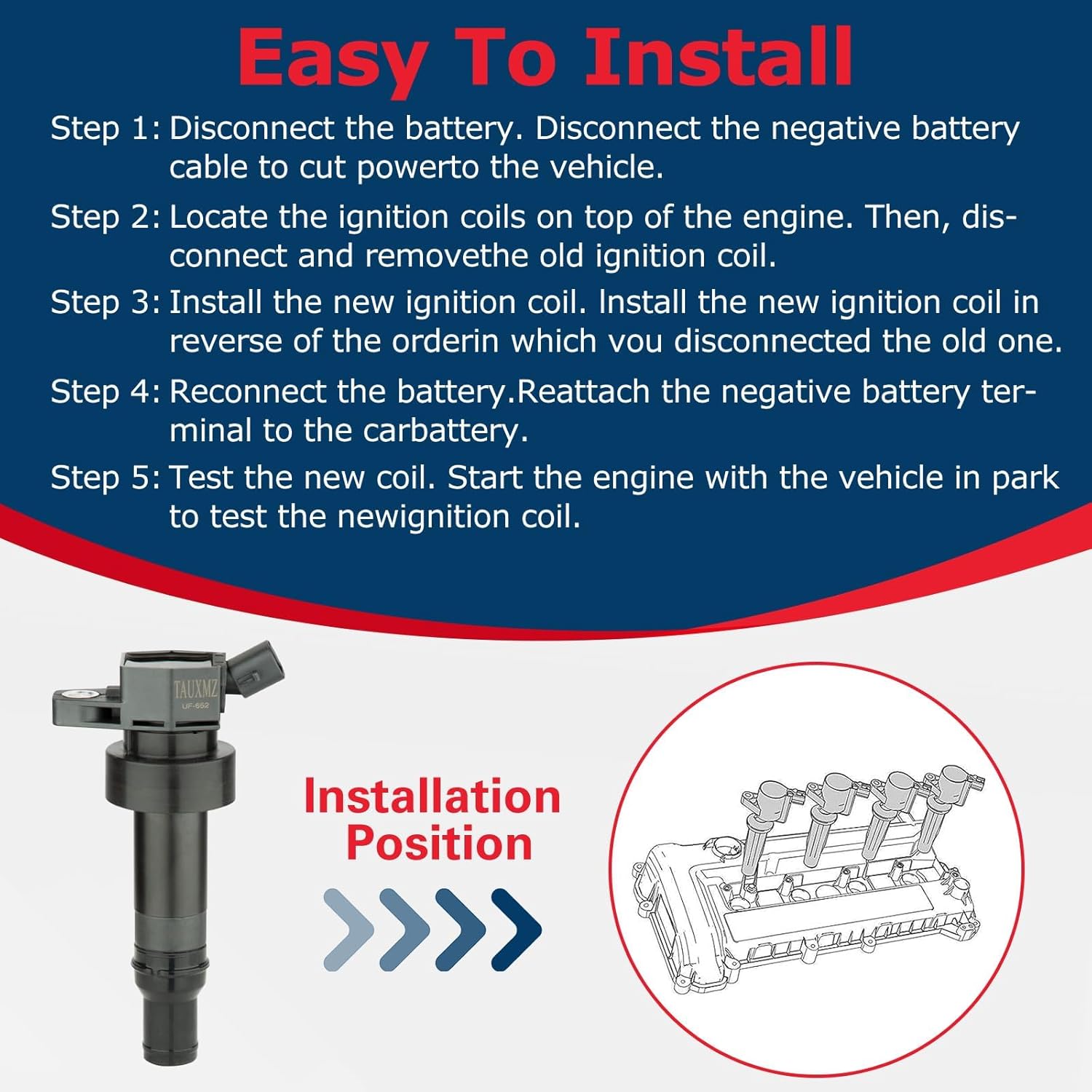 Easy To Install

Step 1: Disconnect the battery. Disconnect the negative battery cable to cut powerto the vehicle.

Step 2: Locate the ignition coils on top of the engine. Then, disconnect and removethe old ignition coil.

Step 3: Install the new ignition coil. Install the new ignition coil in reverse of the orderin which vou disconnected the old one.

Step 4: Reconnect the battery.Reattach the negative battery terminal to the carbattery.

Step 5: Test the new coil. Start the engine with the vehicle in park to test the newignition coil.

TAUXMZ
UF-652

Installation Position