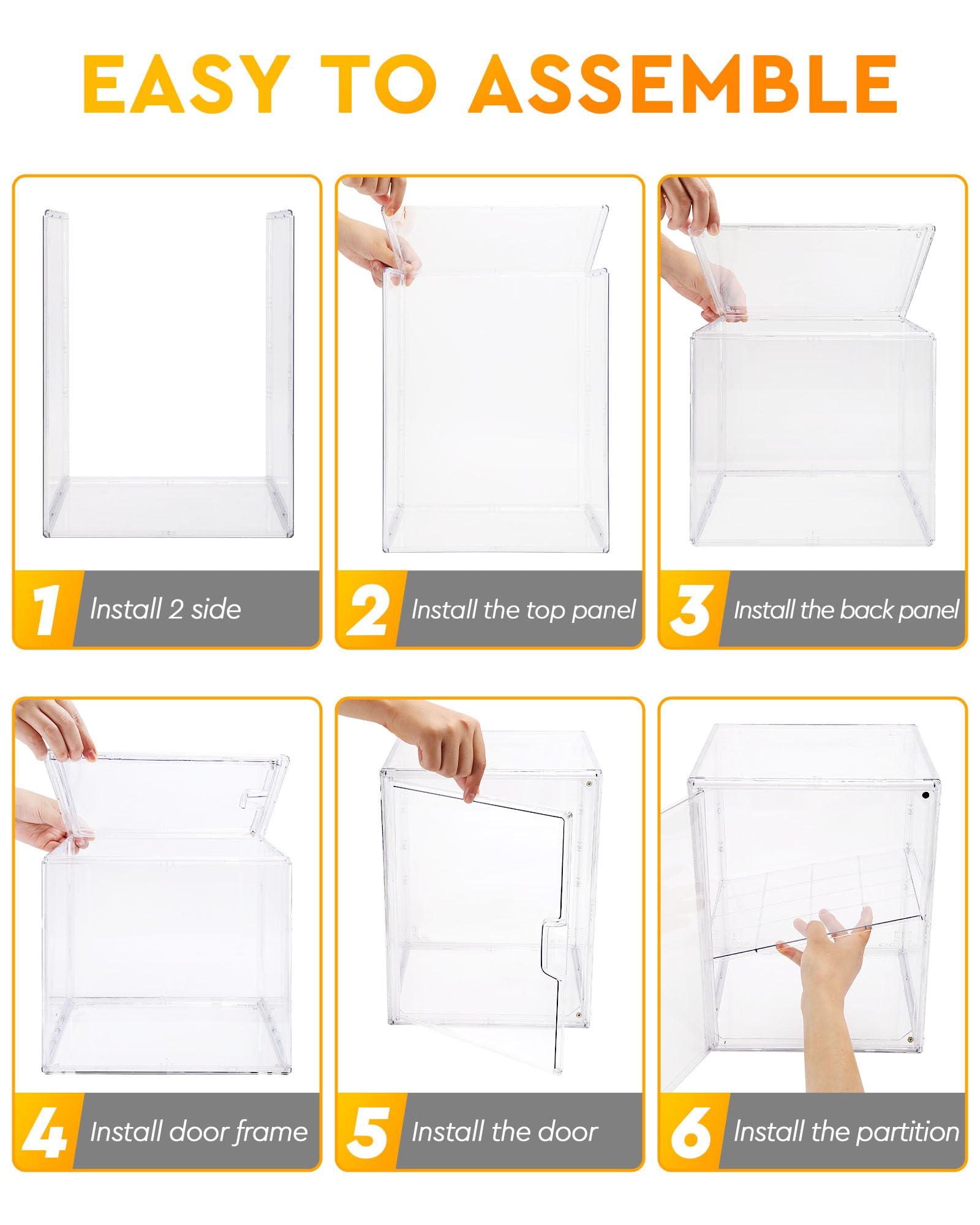 EASY TO ASSEMBLE

1 Install 2 side

2 Install the top panel

3 Install the back panel

4 Install door frame

5 Install the door

6 Install the partition