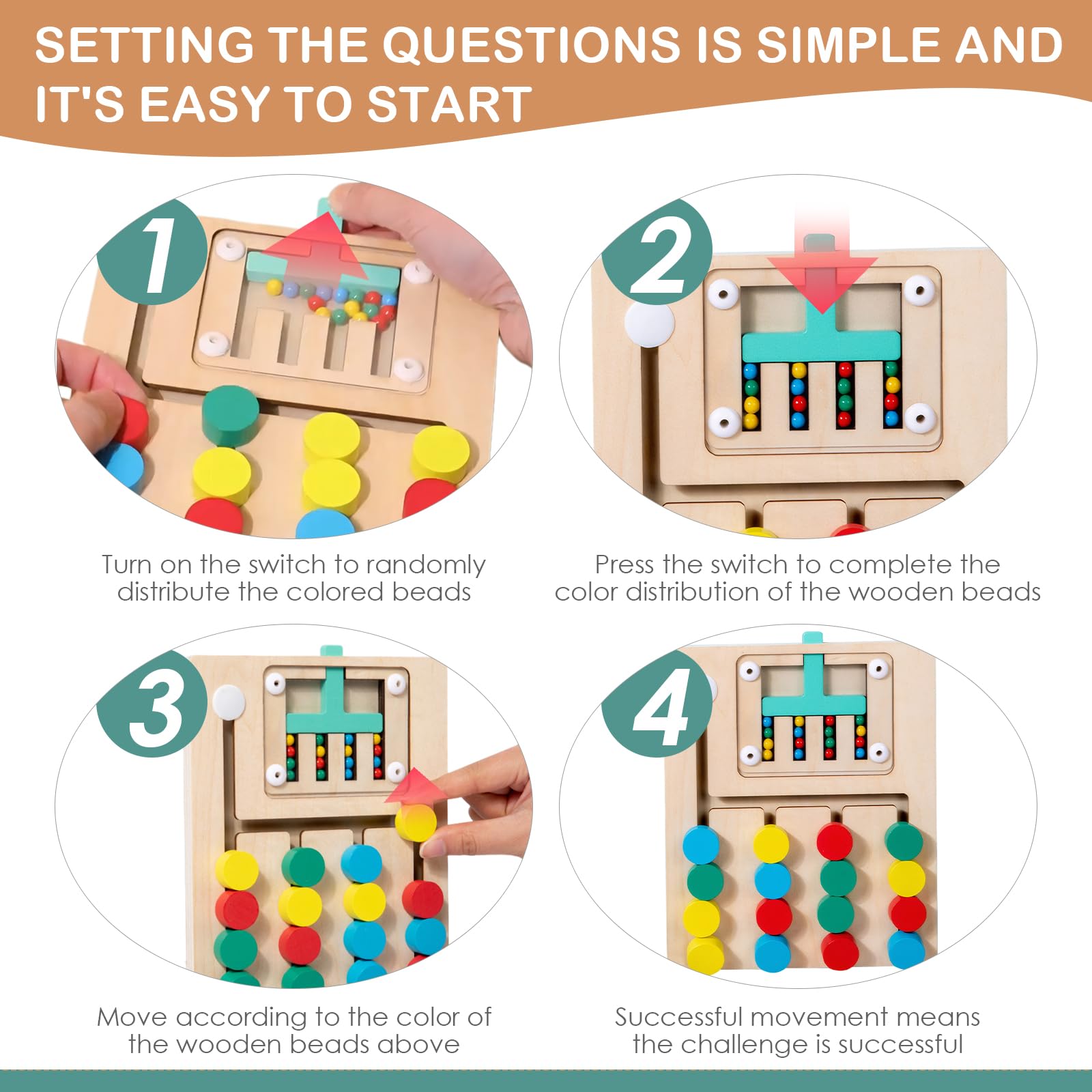 SETTING THE QUESTIONS IS SIMPLE AND IT'S EASY TO START

1

Turn on the switch to randomly distribute the colored beads

2

Press the switch to complete the color distribution of the wooden beads

3

Move according to the color of the wooden beads above

4

Successful movement means the challenge is successful