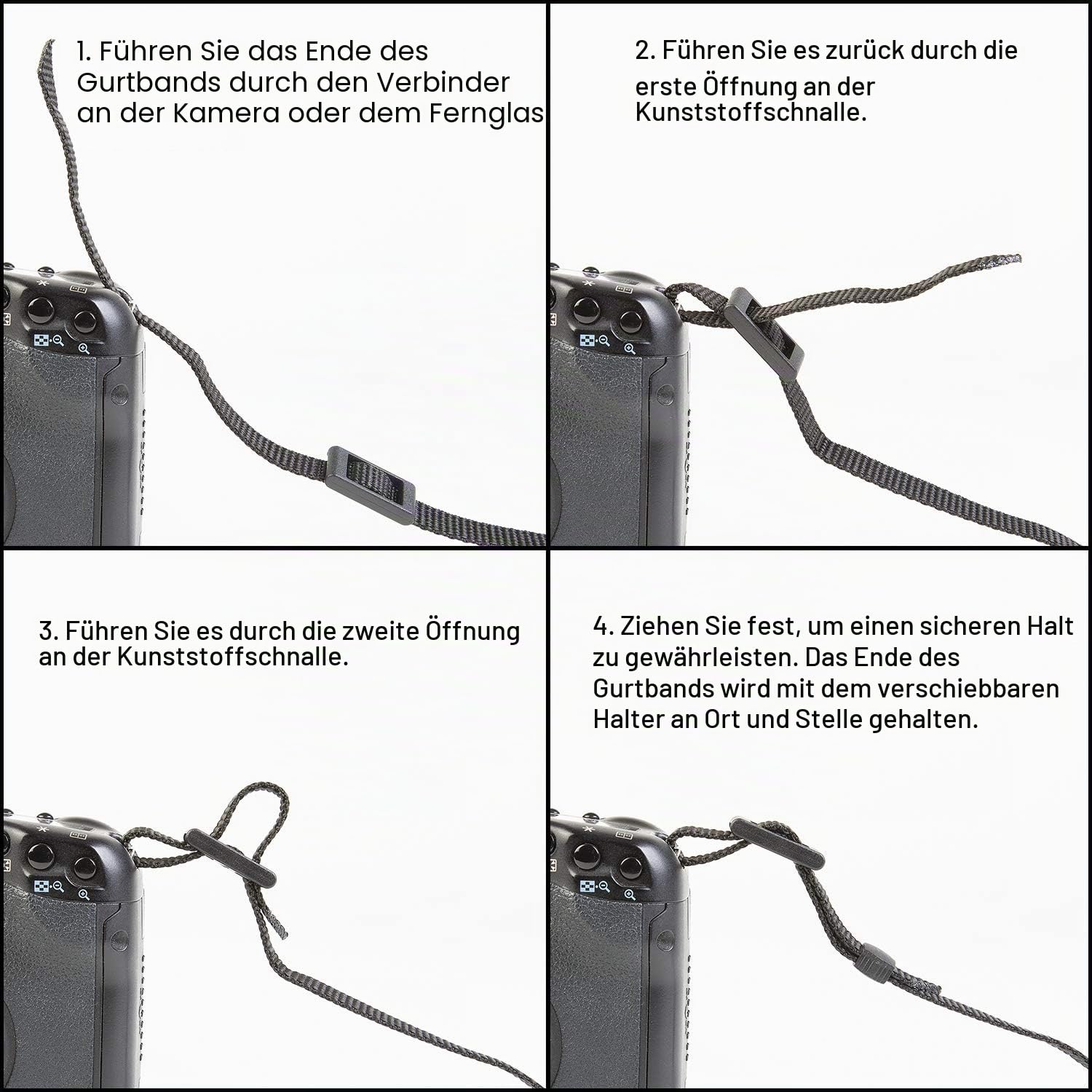 1. Führen Sie das Ende des Gurtbands durch den Verbinder an der Kamera oder dem Fernglas

2. Führen Sie es zurück durch die erste Öffnung an der Kunststoffschnalle.

3. Führen Sie es durch die zweite Öffnung an der Kunststoffschnalle.

4. Ziehen Sie fest, um einen sicheren Halt zu gewährleisten. Das Ende des Gurtbands wird mit dem verschiebbaren Halter an Ort und Stelle gehalten.