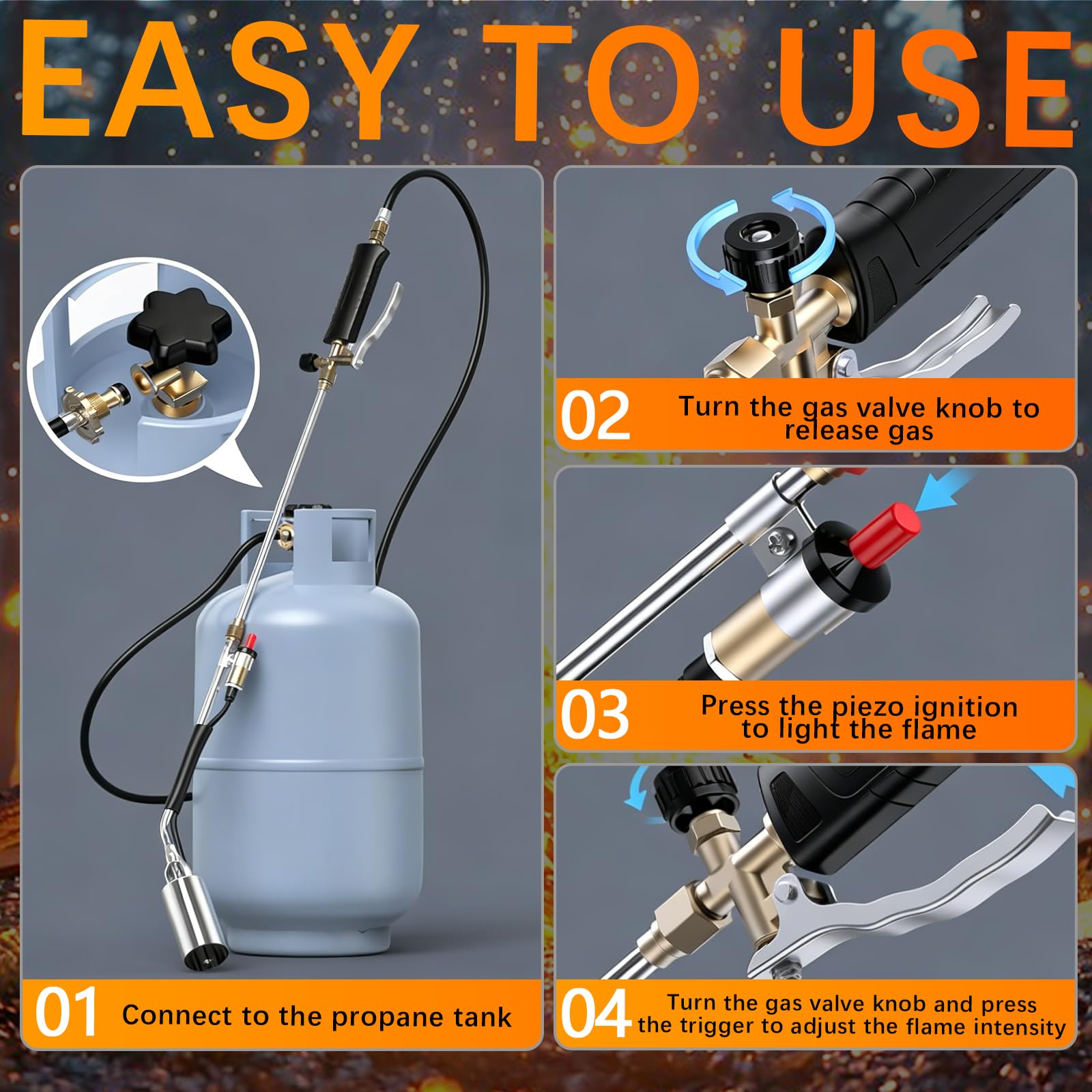 EASY TO USE

01 Connect to the propane tank

02 Turn the gas valve knob to release gas

03 Press the piezo ignition to light the flame

04 Turn the gas valve knob and press the trigger to adjust the flame intensity