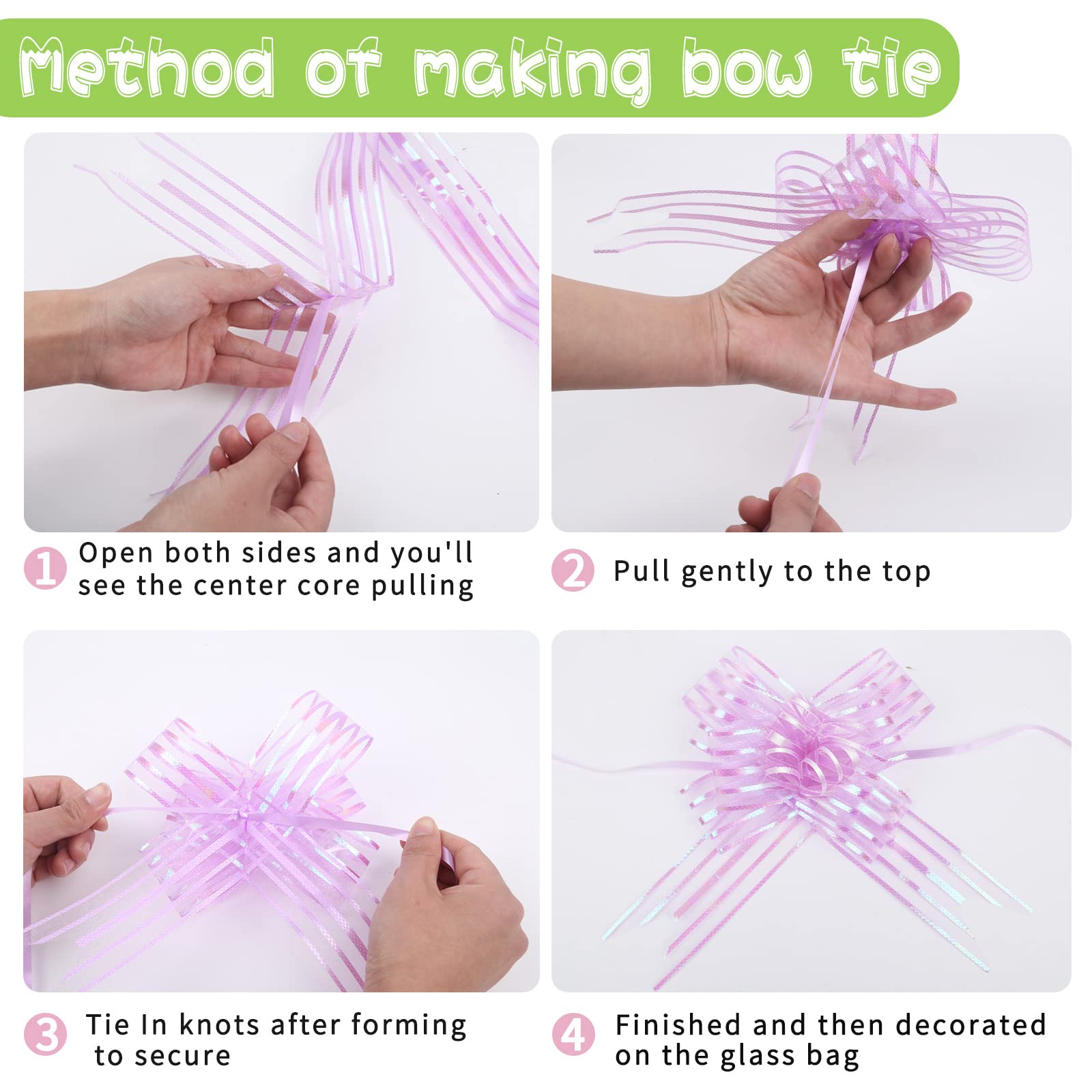 Method of making bow tie

1 Open both sides and you'll see the center core pulling

2 Pull gently to the top

3 Tie In knots after forming to secure

4 Finished and then decorated on the glass bag