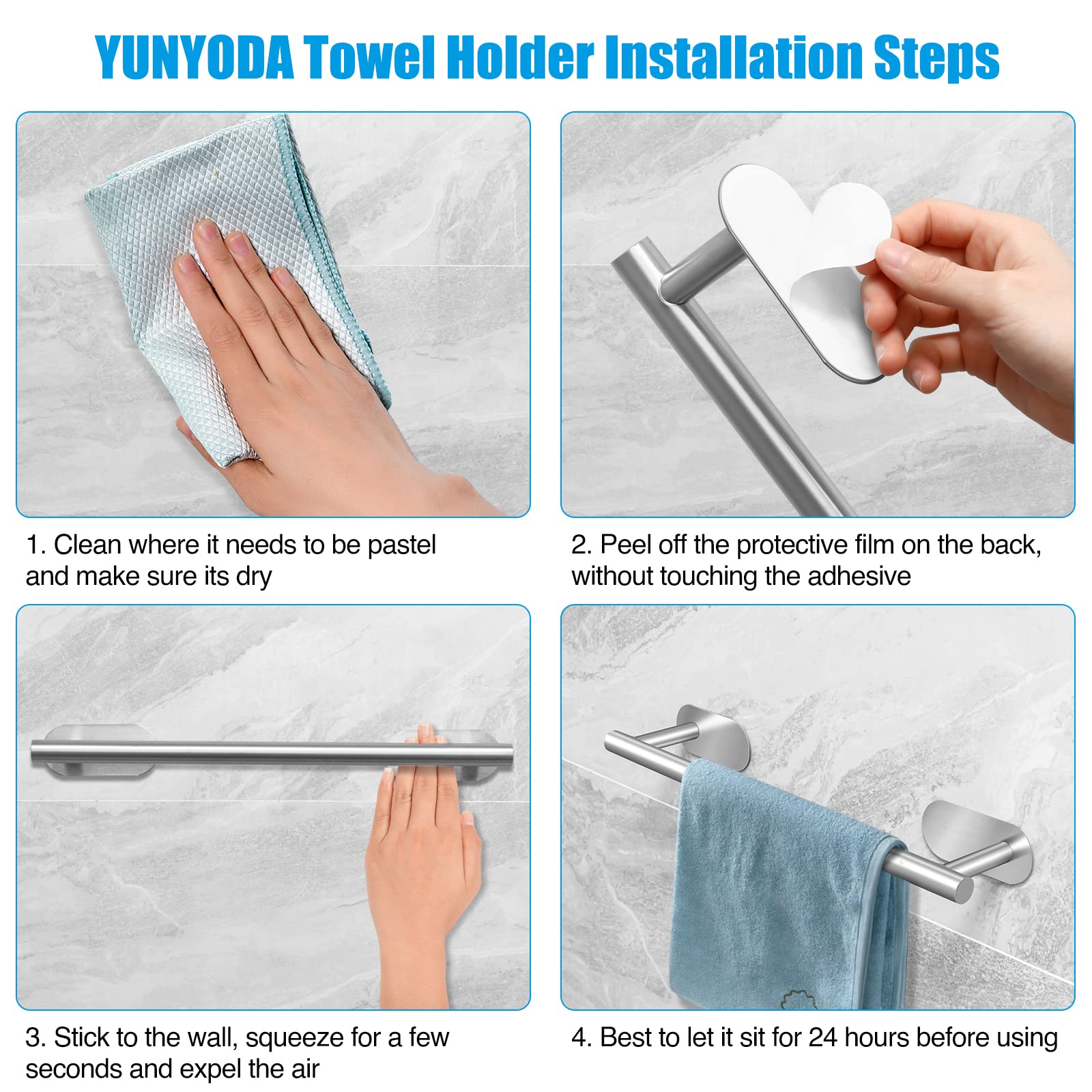 YUNYODA Towel Holder Installation Steps

1. Clean where it needs to be pastel and make sure its dry

2. Peel off the protective film on the back, without touching the adhesive

3. Stick to the wall, squeeze for a few seconds and expel the air

4. Best to let it sit for 24 hours before using