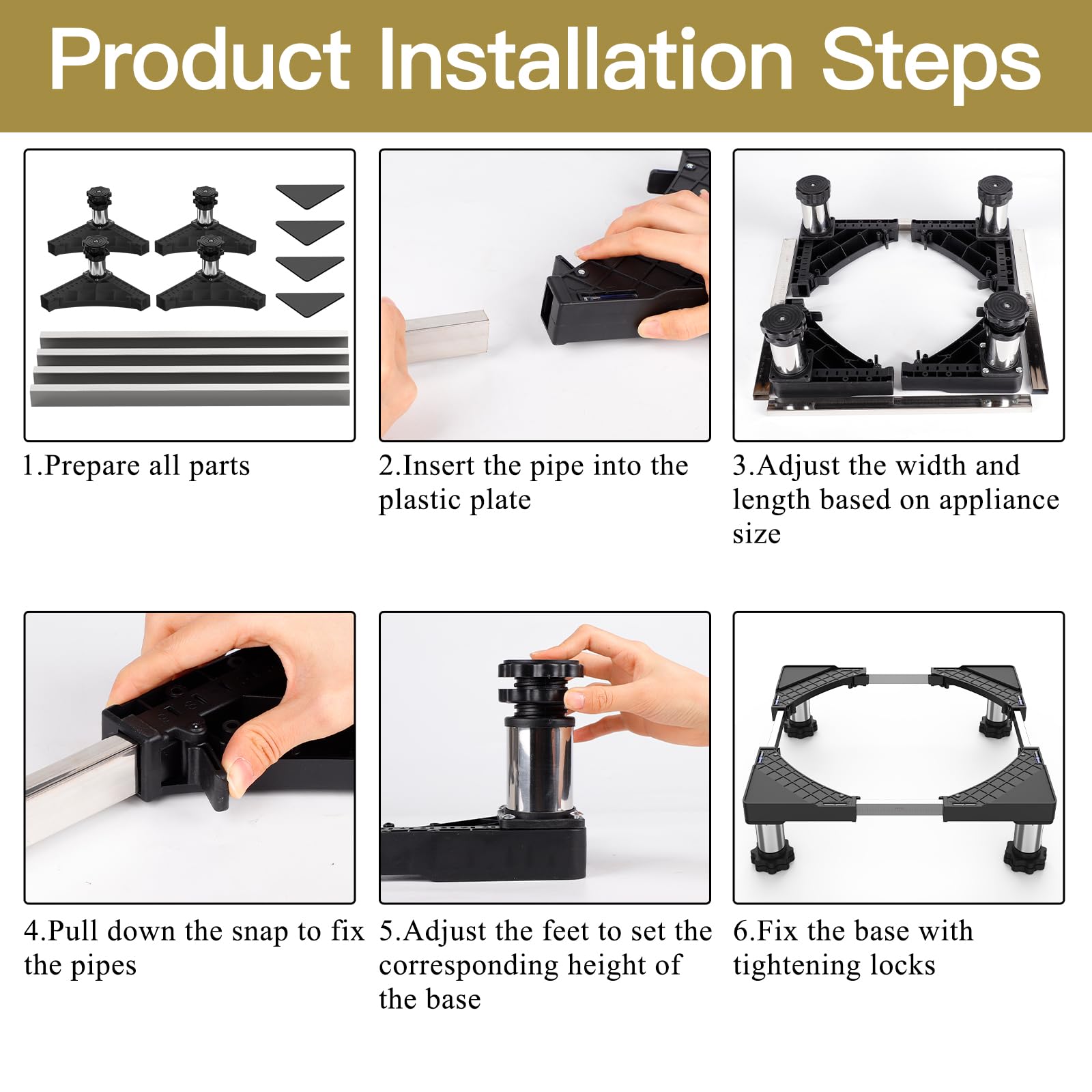 Product Installation Steps

1.Prepare all parts

2.Insert the pipe into the plastic plate

3.Adjust the width and length based on appliance size

4.Pull down the snap to fix the pipes

5.Adjust the feet to set the corresponding height of the base

6.Fix the base with tightening locks