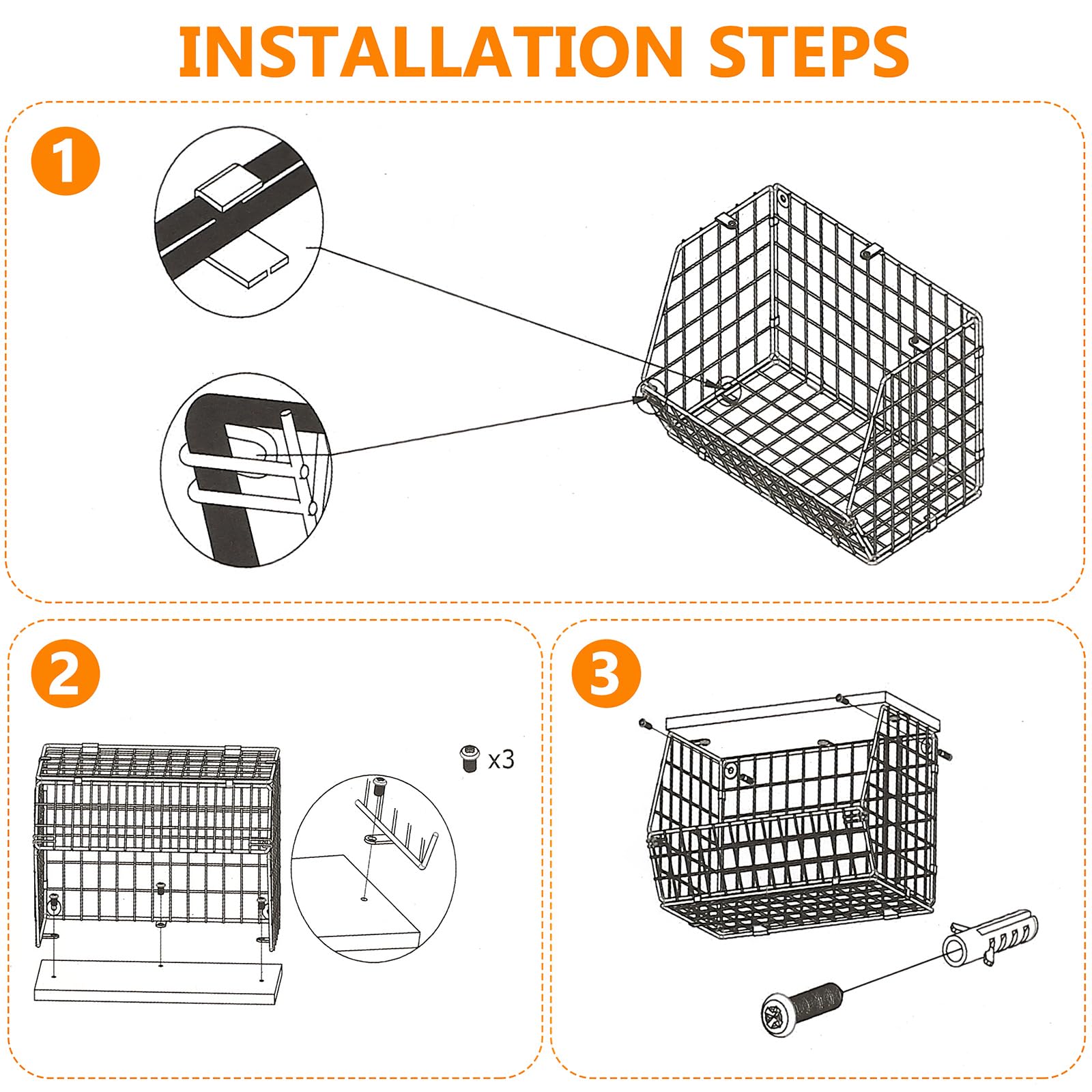 INSTALLATION STEPS

1

2

x3

3