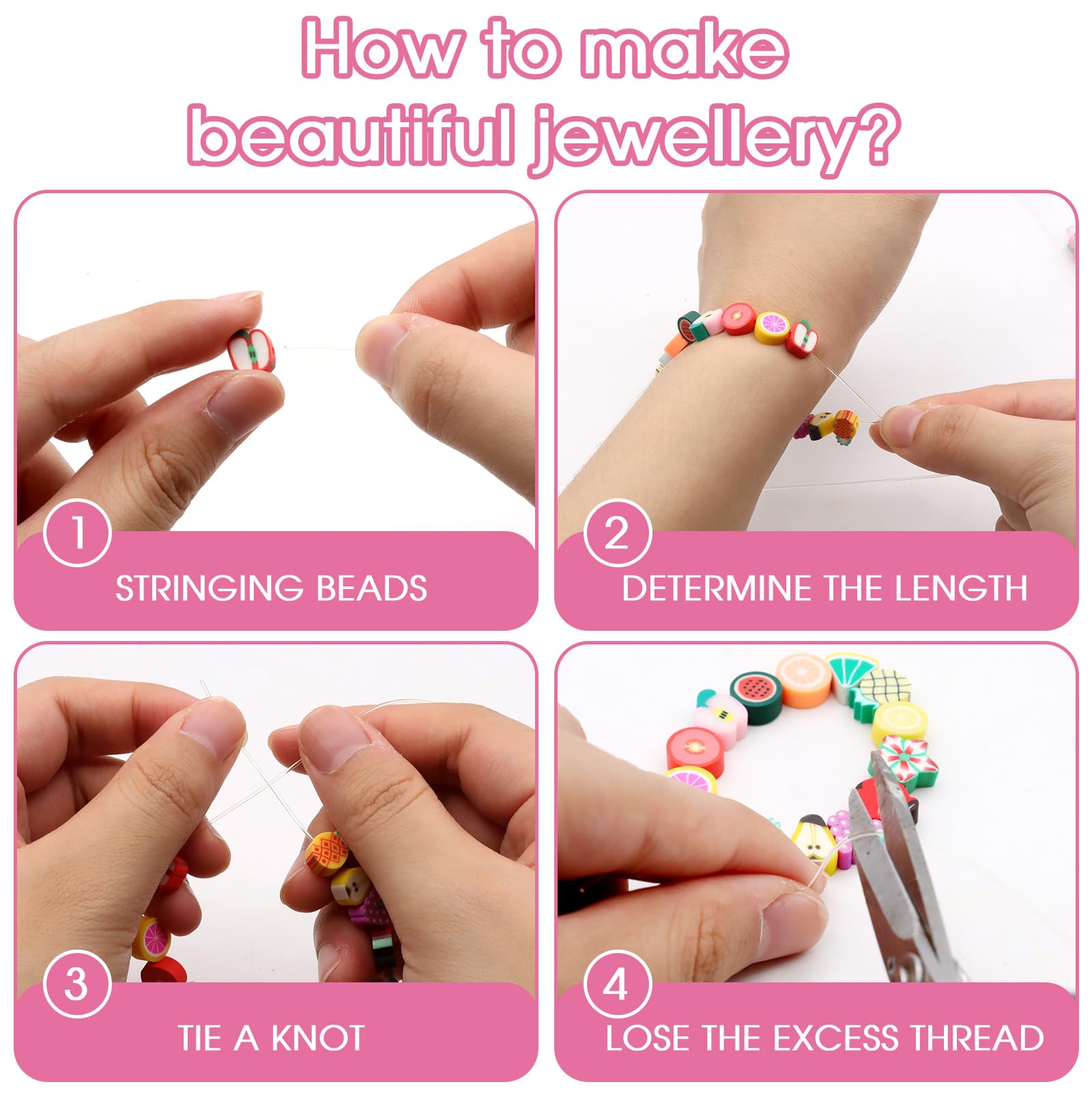 How to make beautiful jewellery?

1
STRINGING BEADS

2
DETERMINE THE LENGTH

3
TIE A KNOT

4
LOSE THE EXCESS THREAD