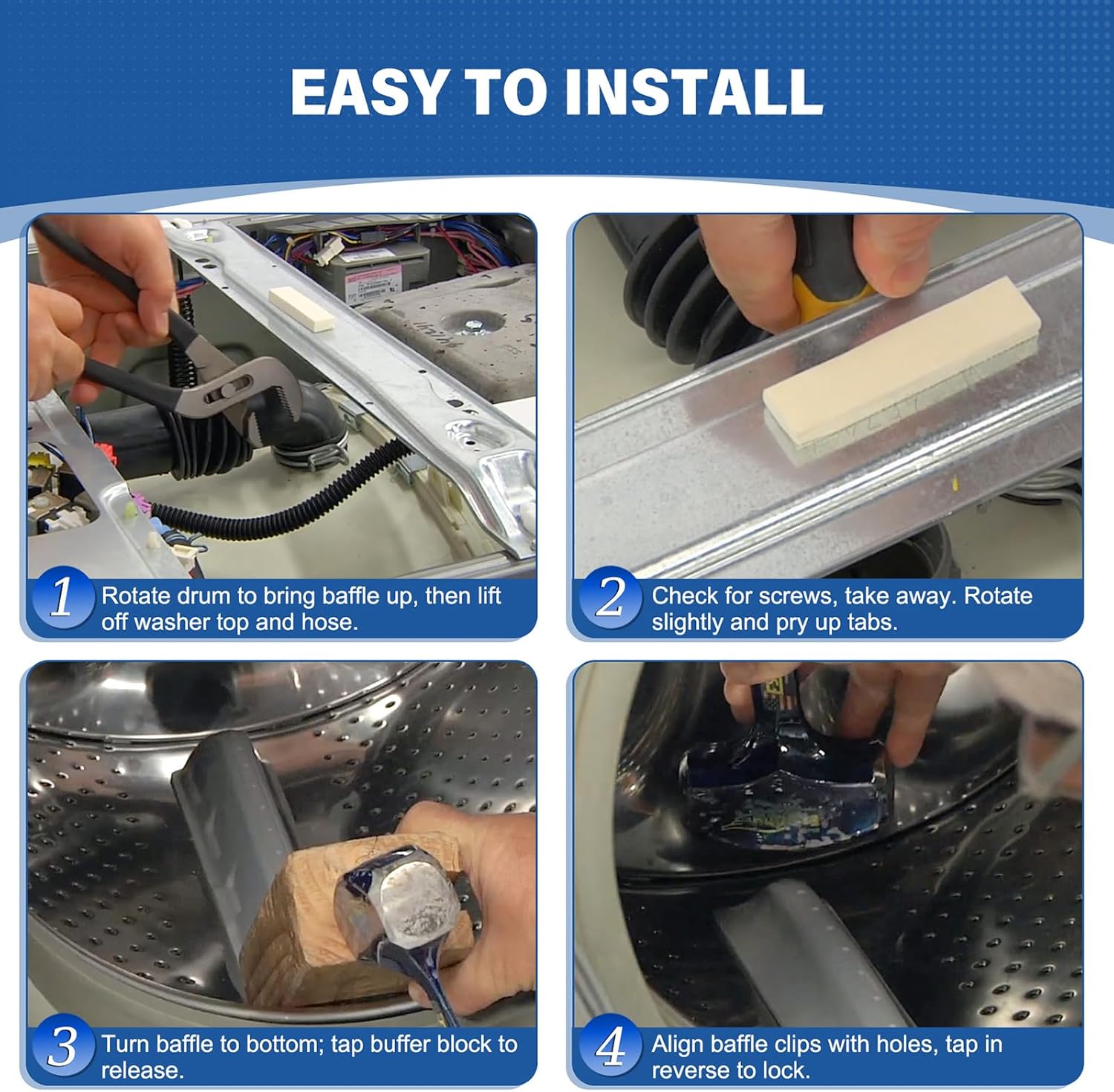 EASY TO INSTALL

1 Rotate drum to bring baffle up, then lift off washer top and hose.

2 Check for screws, take away. Rotate slightly and pry up tabs.

3 Turn baffle to bottom; tap buffer block to release.

4 Align baffle clips with holes, tap in reverse to lock.