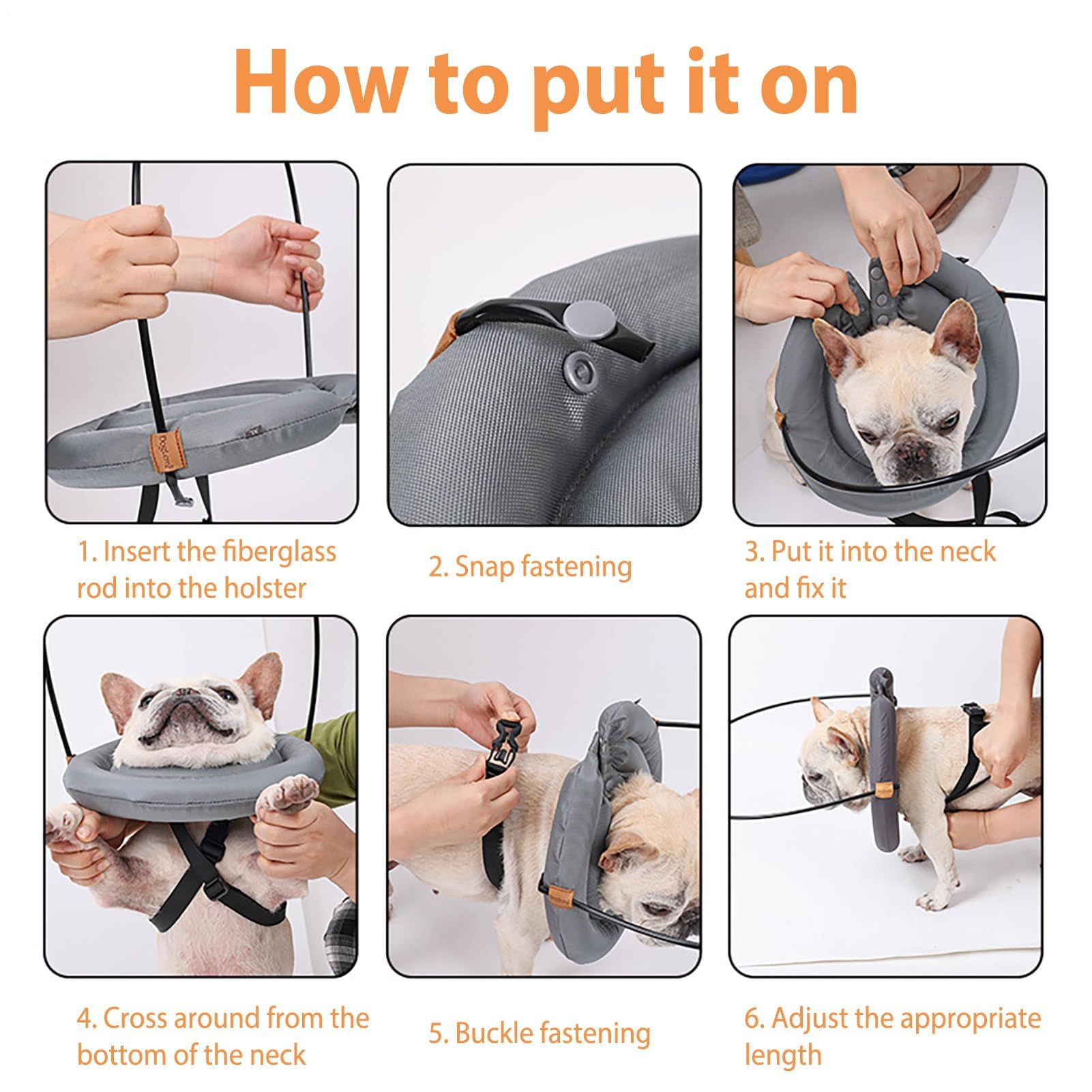 How to put it on

1. Insert the fiberglass rod into the holster

2. Snap fastening

3. Put it into the neck and fix it

4. Cross around from the bottom of the neck

5. Buckle fastening

6. Adjust the appropriate length