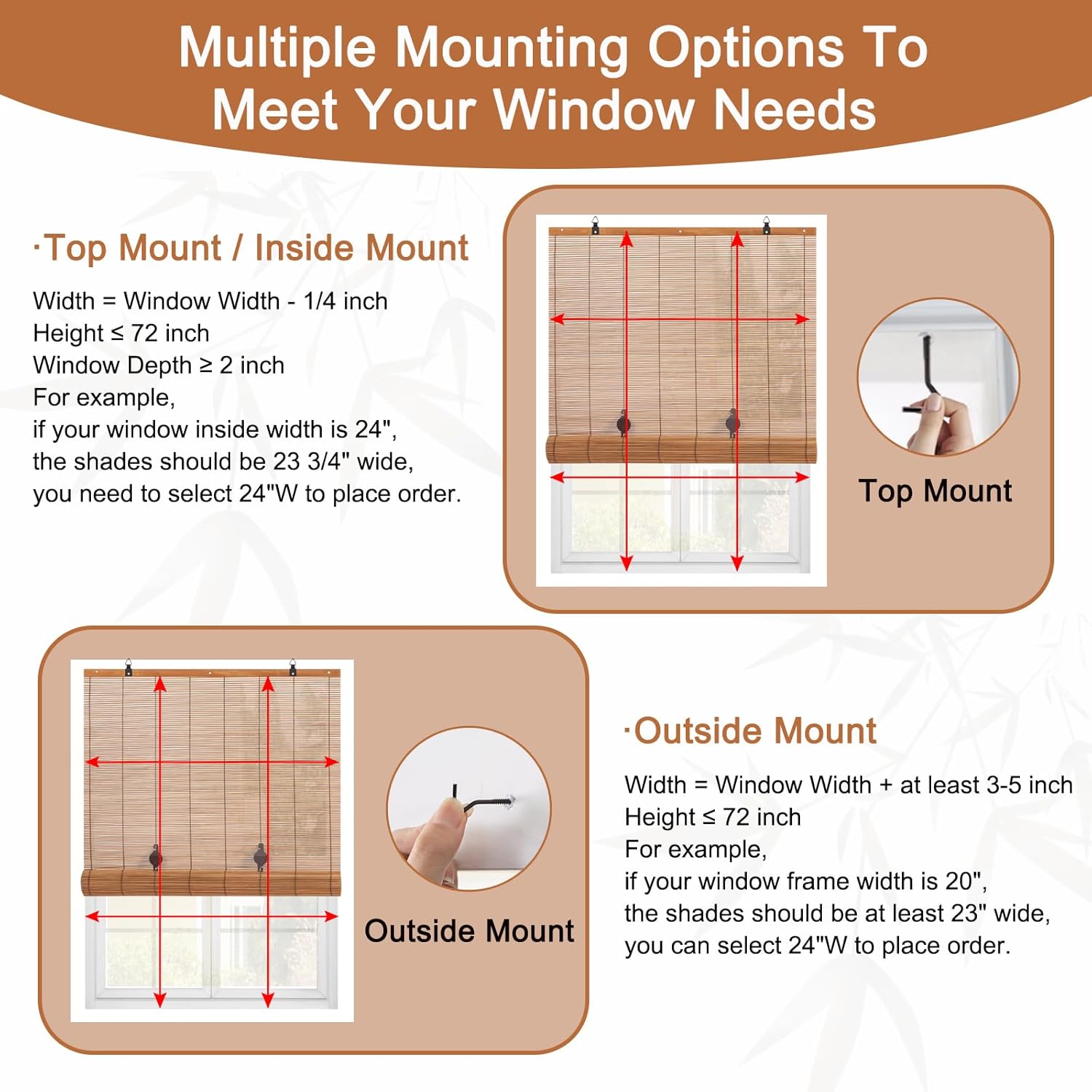 Multiple Mounting Options To Meet Your Window Needs

·Top Mount / Inside Mount

Width = Window Width - 1/4 inch
Height ≤ 72 inch
Window Depth ≥ 2 inch
For example,
if your window inside width is 24",
the shades should be 23 3/4" wide,
you need to select 24"W to place order.

Top Mount

Outside Mount

·Outside Mount

Width = Window Width + at least 3-5 inch
Height ≤ 72 inch
For example,
if your window frame width is 20",
the shades should be at least 23" wide,
you can select 24"W to place order.