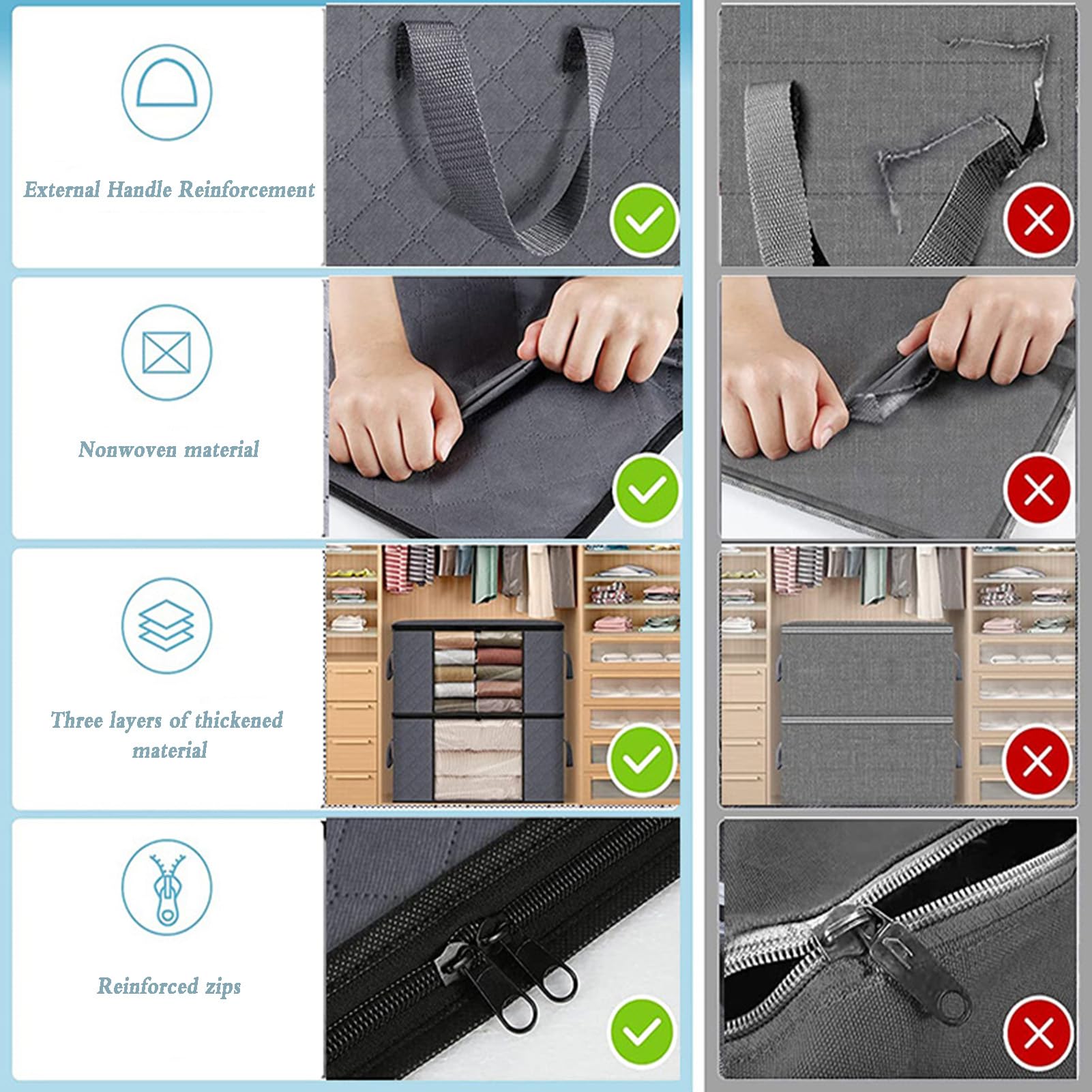 External Handle Reinforcement

Nonwoven material

Three layers of thickened material

Reinforced zips