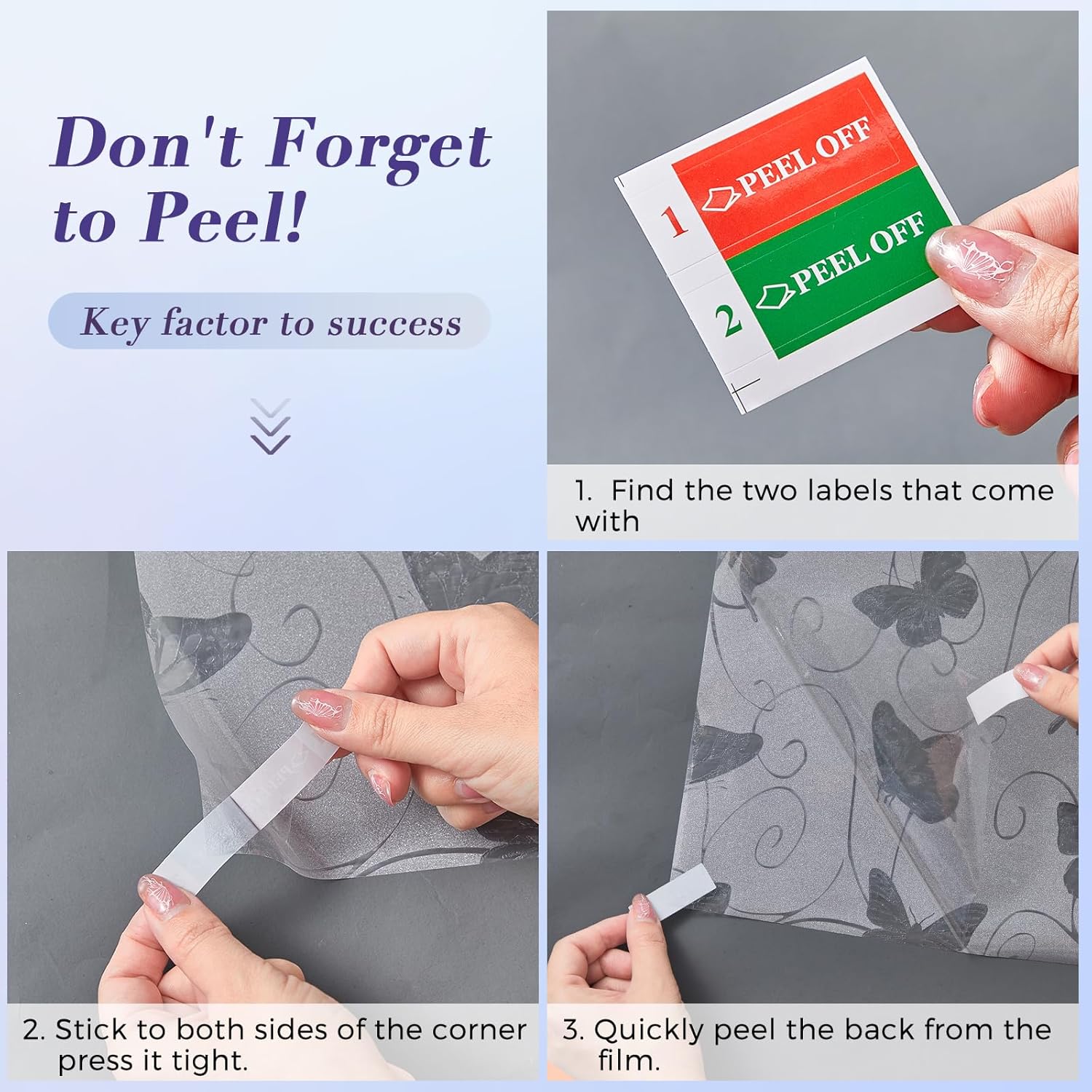 Don't Forget to Peel!

Key factor to success

1 PEEL OFF
2 PEEL OFF

1. Find the two labels that come with

2. Stick to both sides of the corner press it tight.

3. Quickly peel the back from the film.