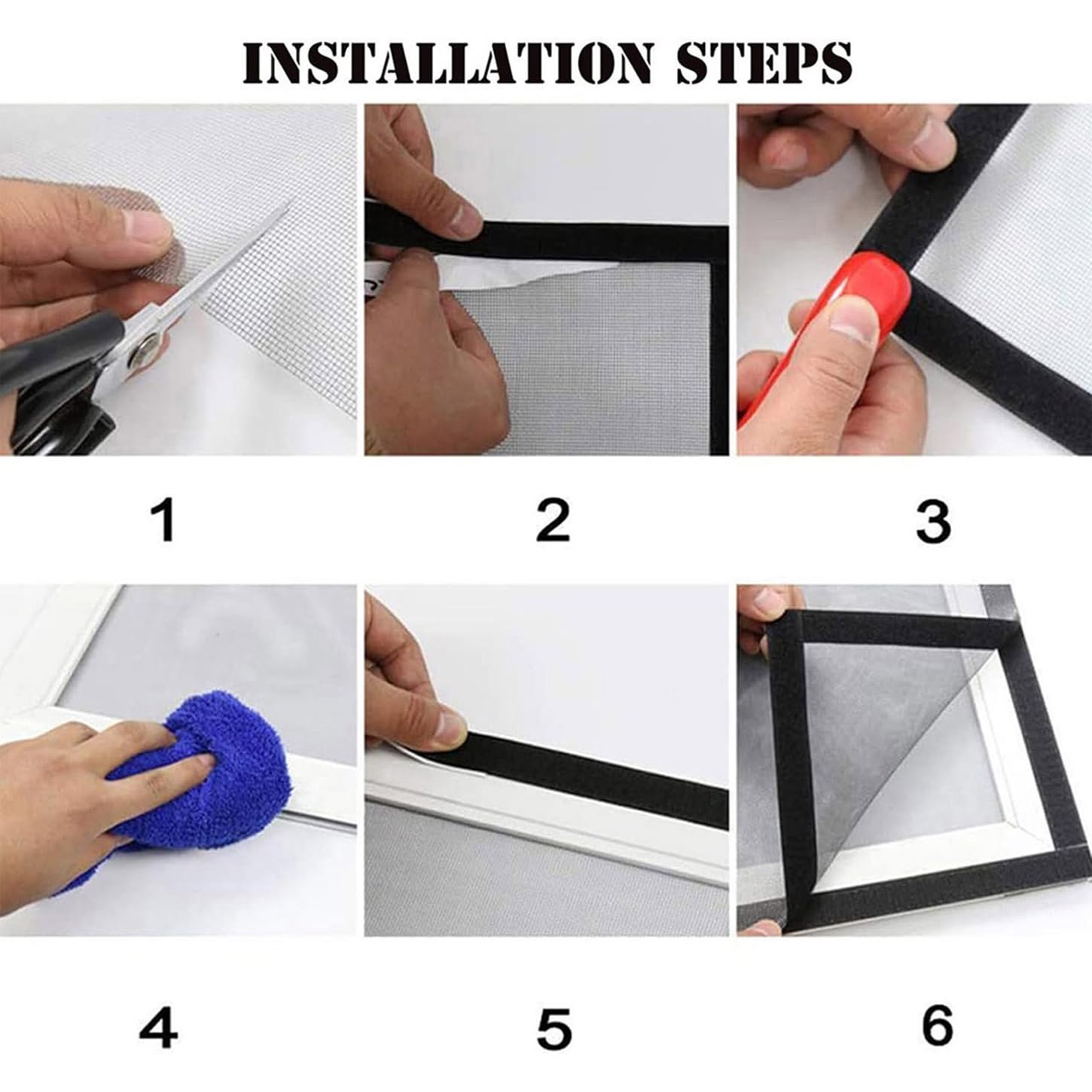 INSTALLATION STEPS

1

2

3

4

5

6