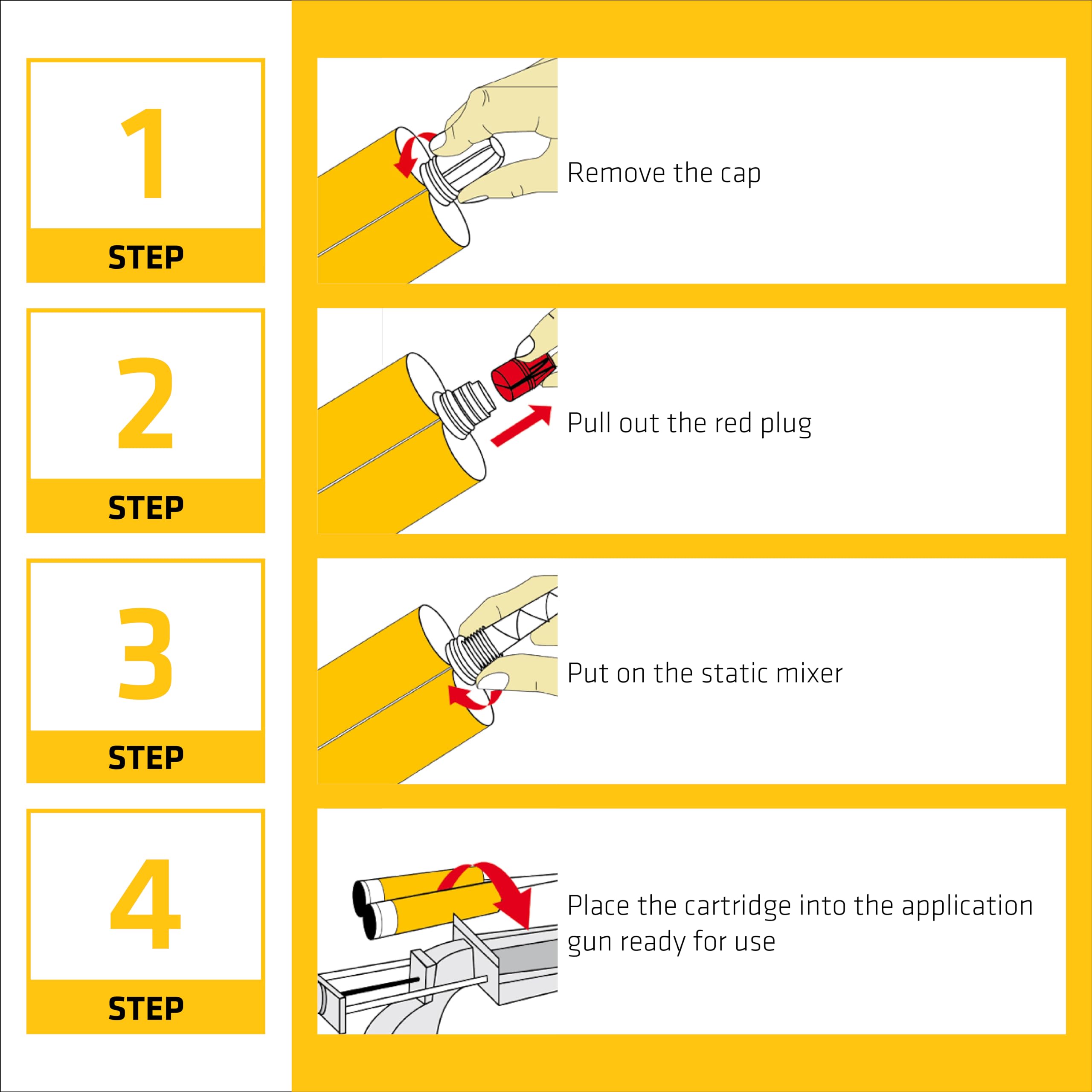 1
STEP

Remove the cap

2
STEP

Pull out the red plug

3
STEP

Put on the static mixer

4
STEP

Place the cartridge into the application gun ready for use