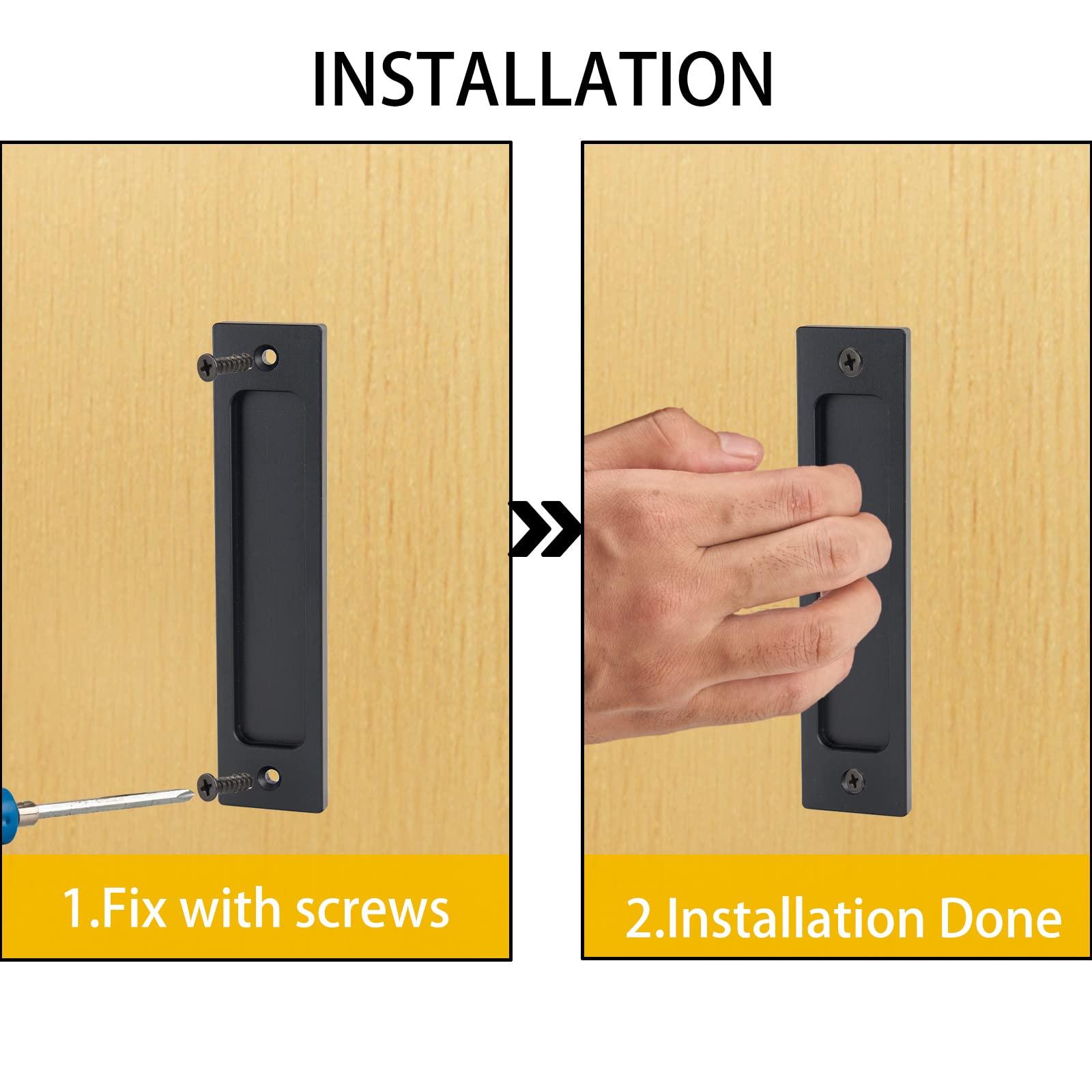 INSTALLATION

1.Fix with screws

2.Installation Done