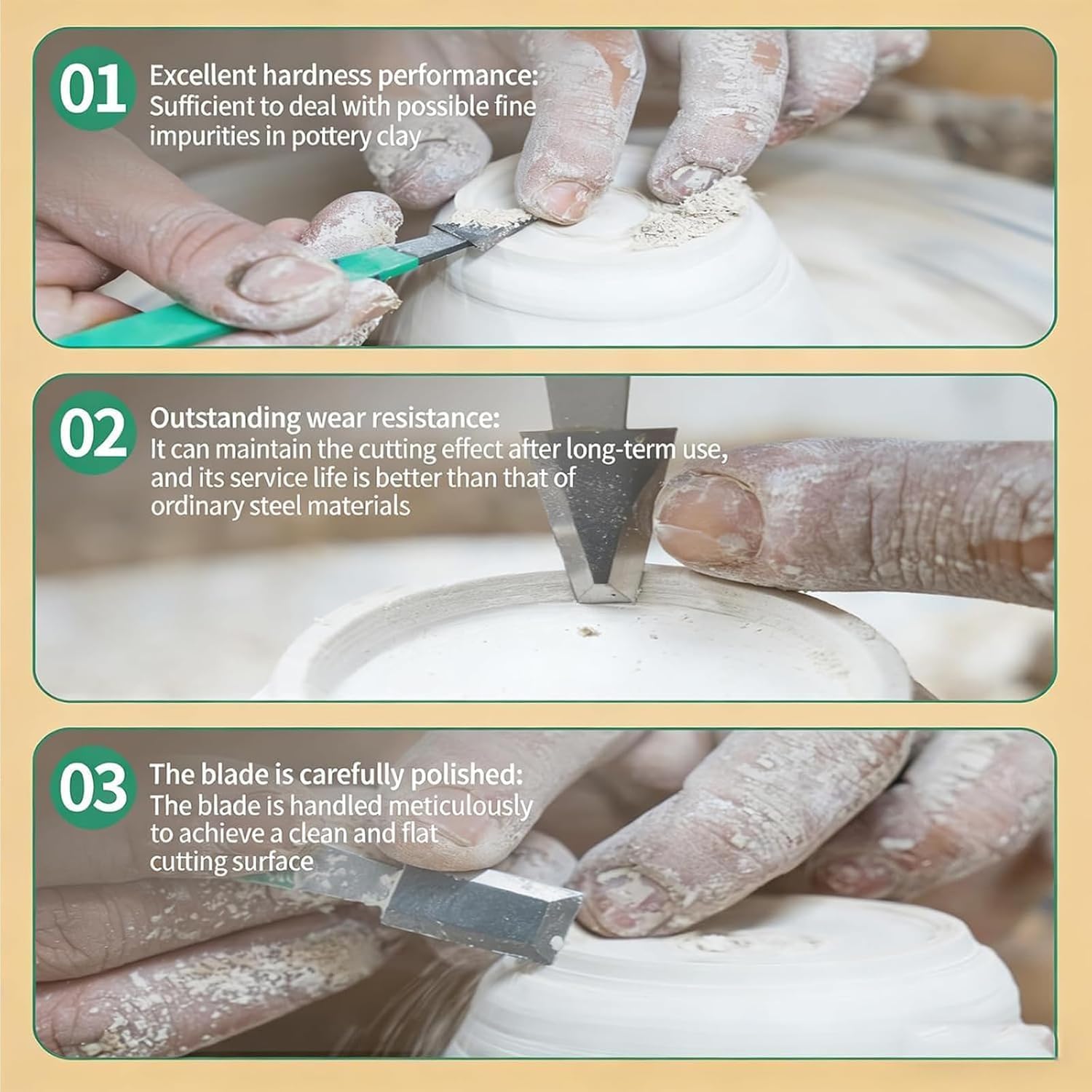 01

Excellent hardness performance:
Sufficient to deal with possible fine impurities in pottery clay

02

Outstanding wear resistance:
It can maintain the cutting effect after long-term use, and its service life is better than that of ordinary steel materials

03

The blade is carefully polished:
The blade is handled meticulously to achieve a clean and flat cutting surface