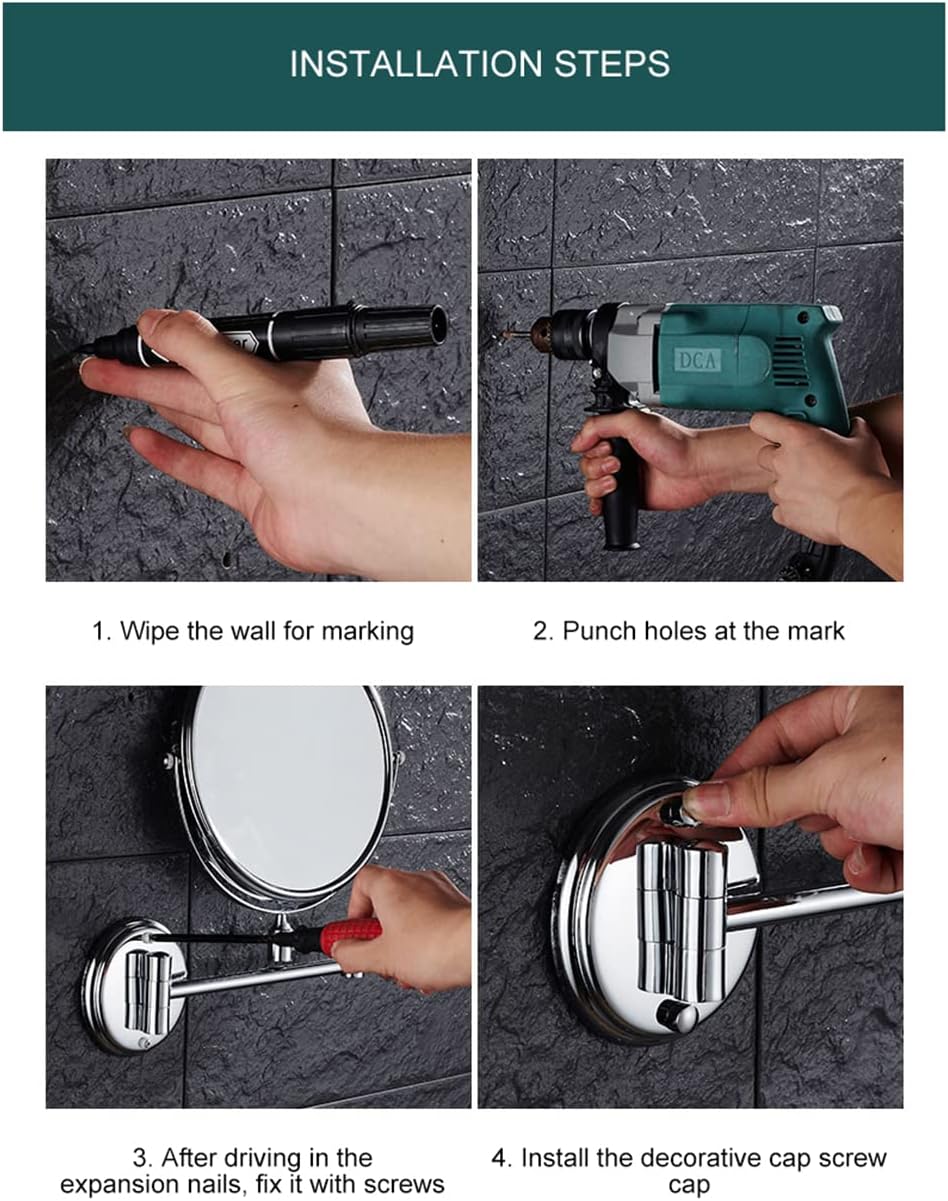 INSTALLATION STEPS

DCA

1. Wipe the wall for marking

2. Punch holes at the mark

3. After driving in the expansion nails, fix it with screws

4. Install the decorative cap screw cap