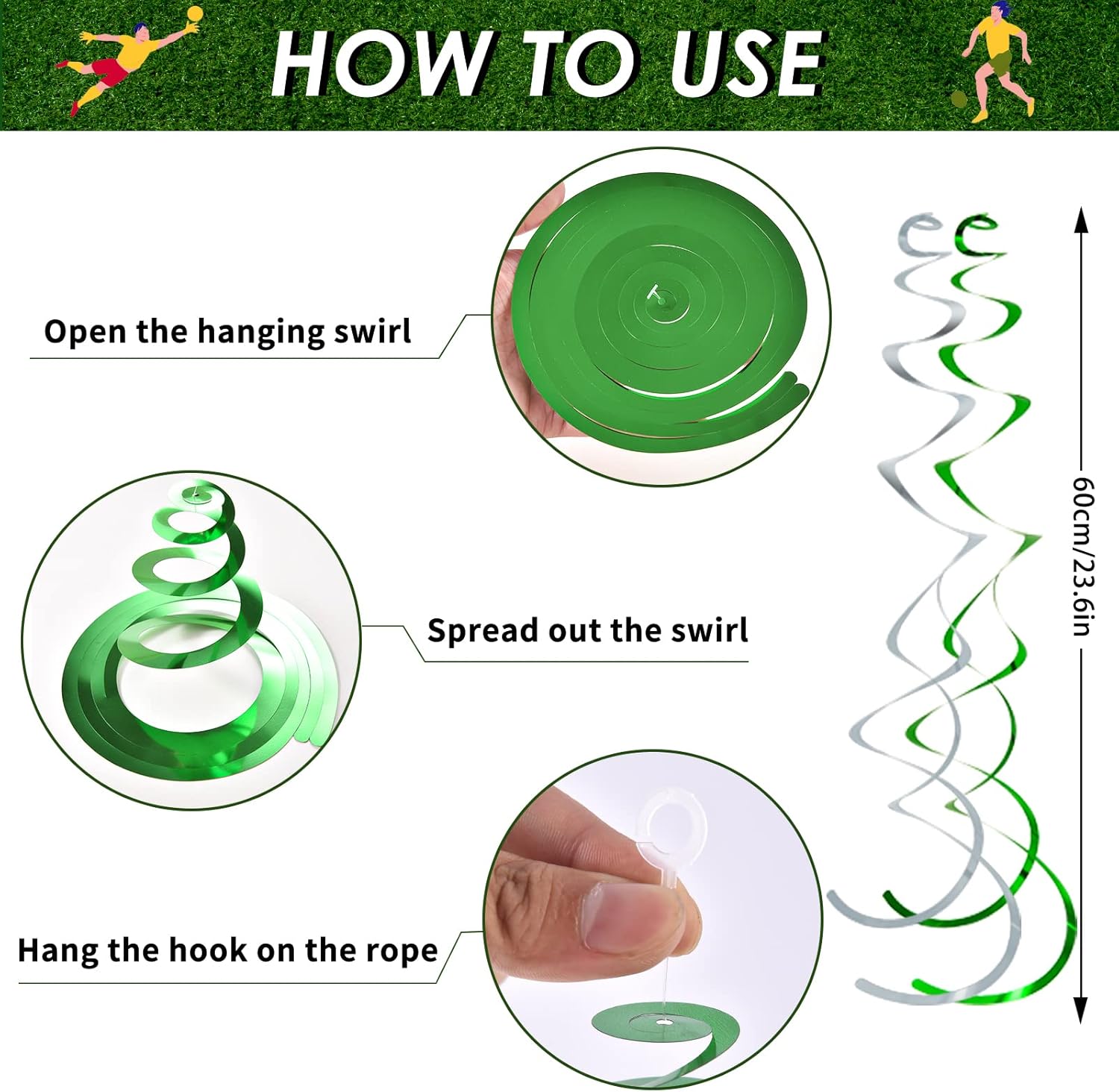 HOW TO USE

Open the hanging swirl

Spread out the swirl

Hang the hook on the rope

60cm/23.6in