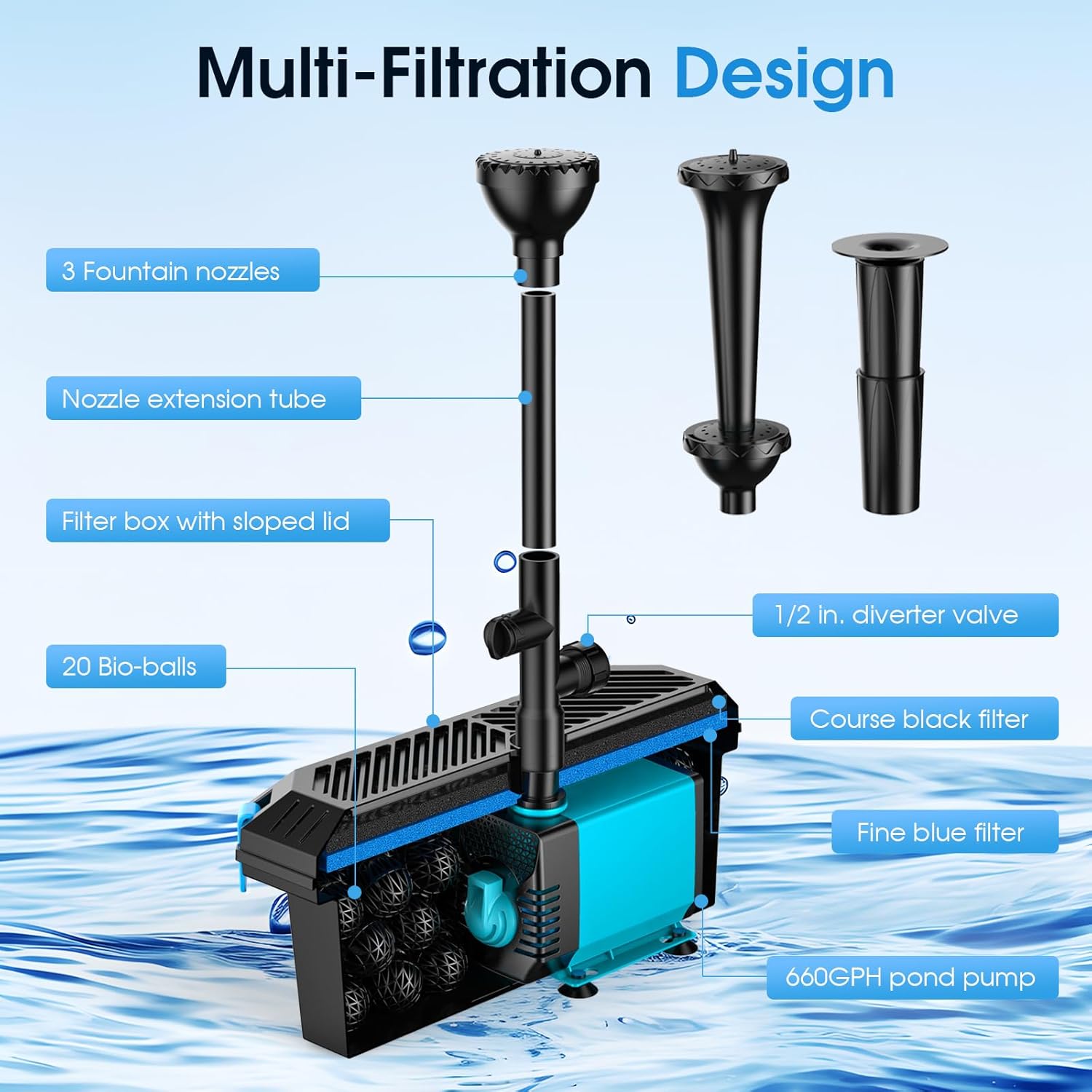 Multi-Filtration Design

3 Fountain nozzles

Nozzle extension tube

Filter box with sloped lid

20 Bio-balls

1/2 in. diverter valve

Course black filter

Fine blue filter

660GPH pond pump