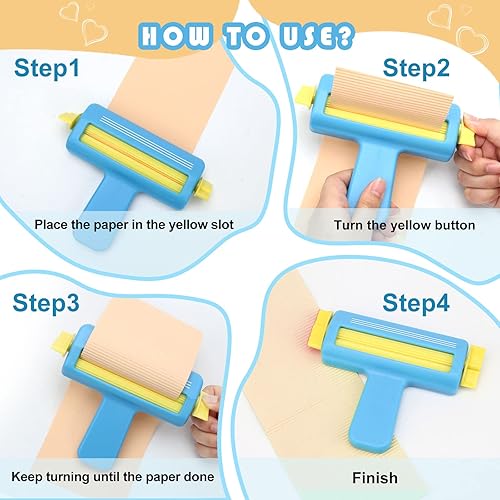 HOW TO USE?

Step1

Place the paper in the yellow slot

Step2

Turn the yellow button

Step3

Keep turning until the paper done

Step4

Finish