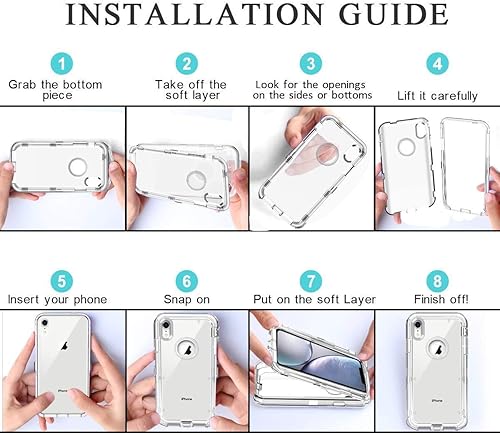 INSTALLATION GUIDE

1
Grab the bottom piece

2
Take off the soft layer

3
Look for the openings on the sides or bottoms

4
Lift it carefully

5
Insert your phone

6
Snap on

7
Put on the soft Layer

8
Finish off!

iPhone

iPhone

iPhone