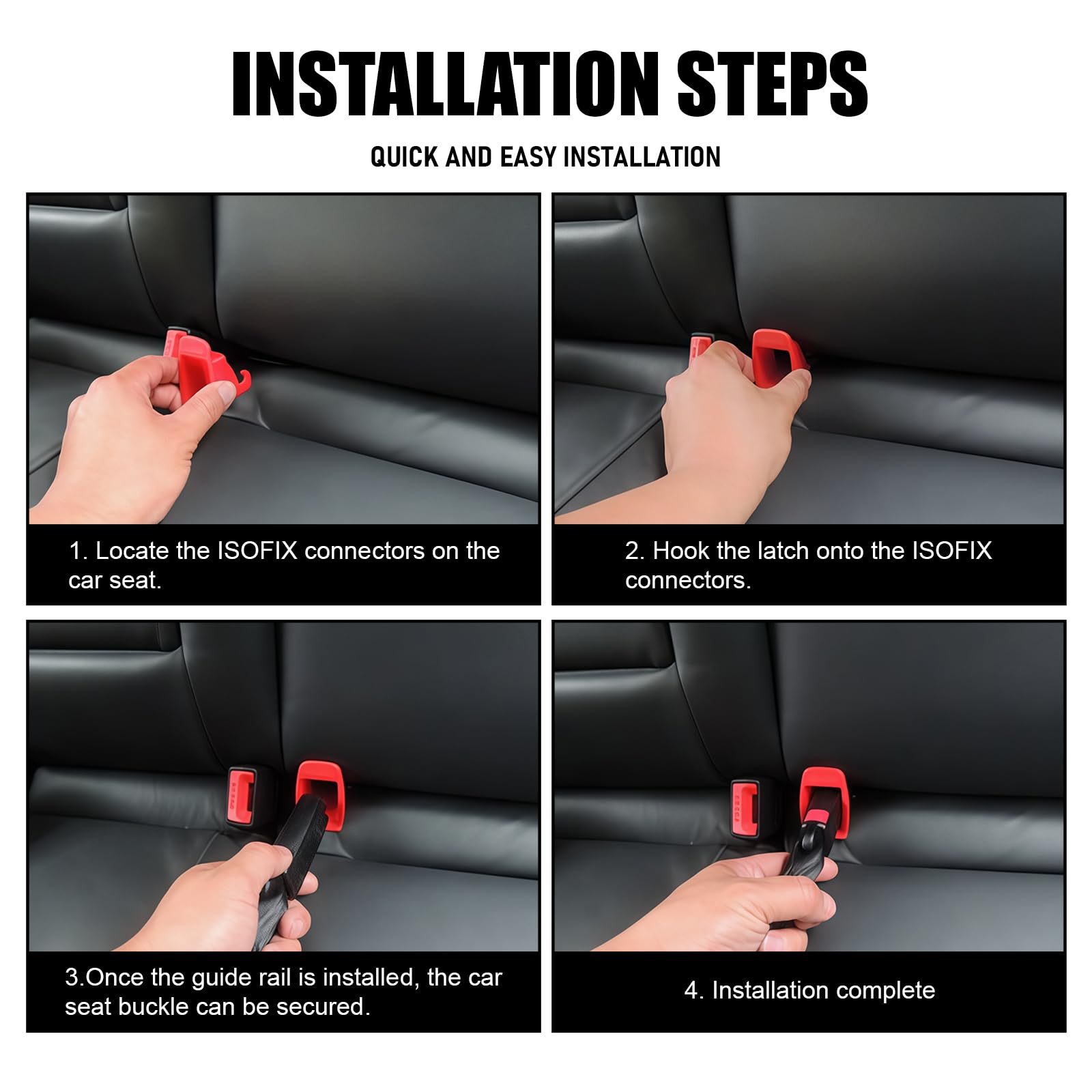 INSTALLATION STEPS

QUICK AND EASY INSTALLATION

1. Locate the ISOFIX connectors on the car seat.

2. Hook the latch onto the ISOFIX connectors.

3.Once the guide rail is installed, the car seat buckle can be secured.

4. Installation complete