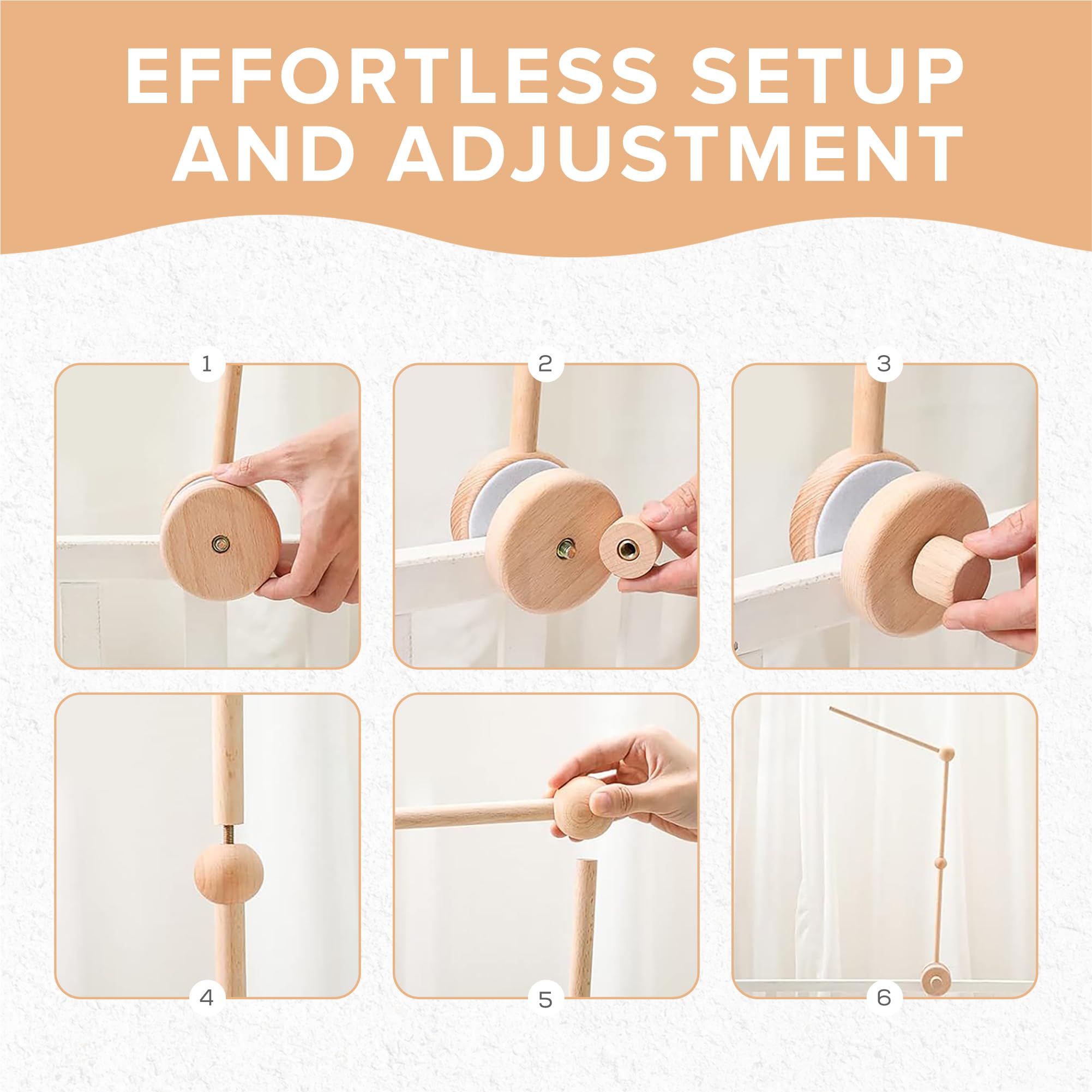 EFFORTLESS SETUP AND ADJUSTMENT

1

2

3

4

5

6