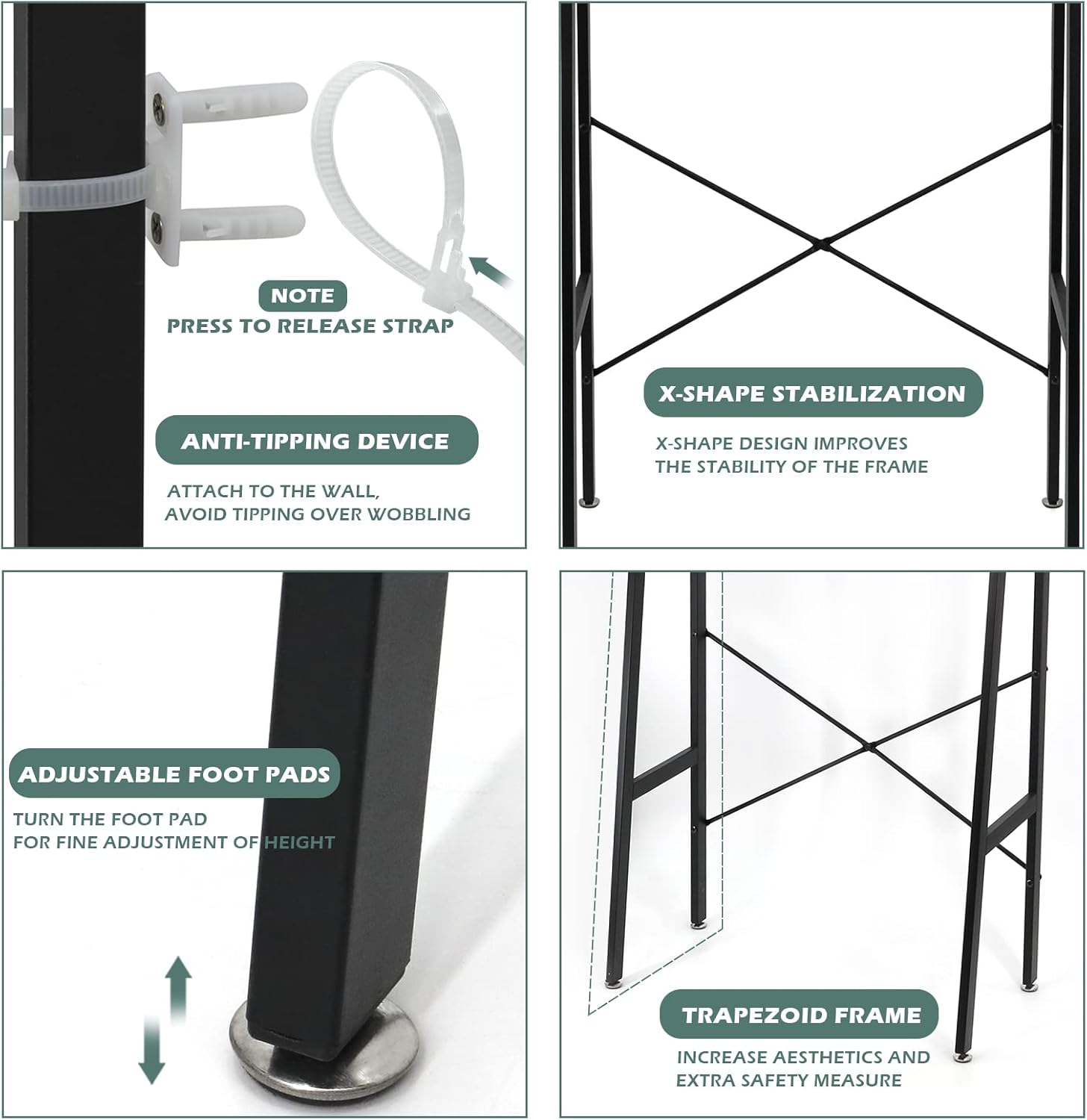 NOTE
PRESS TO RELEASE STRAP

ANTI-TIPPING DEVICE

ATTACH TO THE WALL,
AVOID TIPPING OVER WOBBLING

X-SHAPE STABILIZATION

X-SHAPE DESIGN IMPROVES
THE STABILITY OF THE FRAME

ADJUSTABLE FOOT PADS

TURN THE FOOT PAD
FOR FINE ADJUSTMENT OF HEIGHT

TRAPEZOID FRAME

INCREASE AESTHETICS AND
EXTRA SAFETY MEASURE