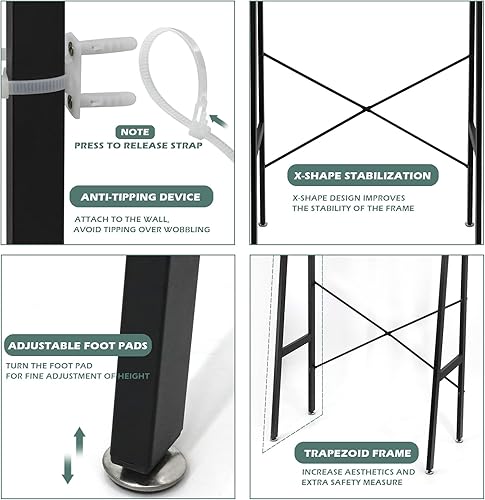 NOTE
PRESS TO RELEASE STRAP

ANTI-TIPPING DEVICE
ATTACH TO THE WALL, AVOID TIPPING OVER WOBBLING

X-SHAPE STABILIZATION
X-SHAPE DESIGN IMPROVES THE STABILITY OF THE FRAME

ADJUSTABLE FOOT PADS
TURN THE FOOT PAD FOR FINE ADJUSTMENT OF HEIGHT

TRAPEZOID FRAME
INCREASE AESTHETICS AND EXTRA SAFETY MEASURE