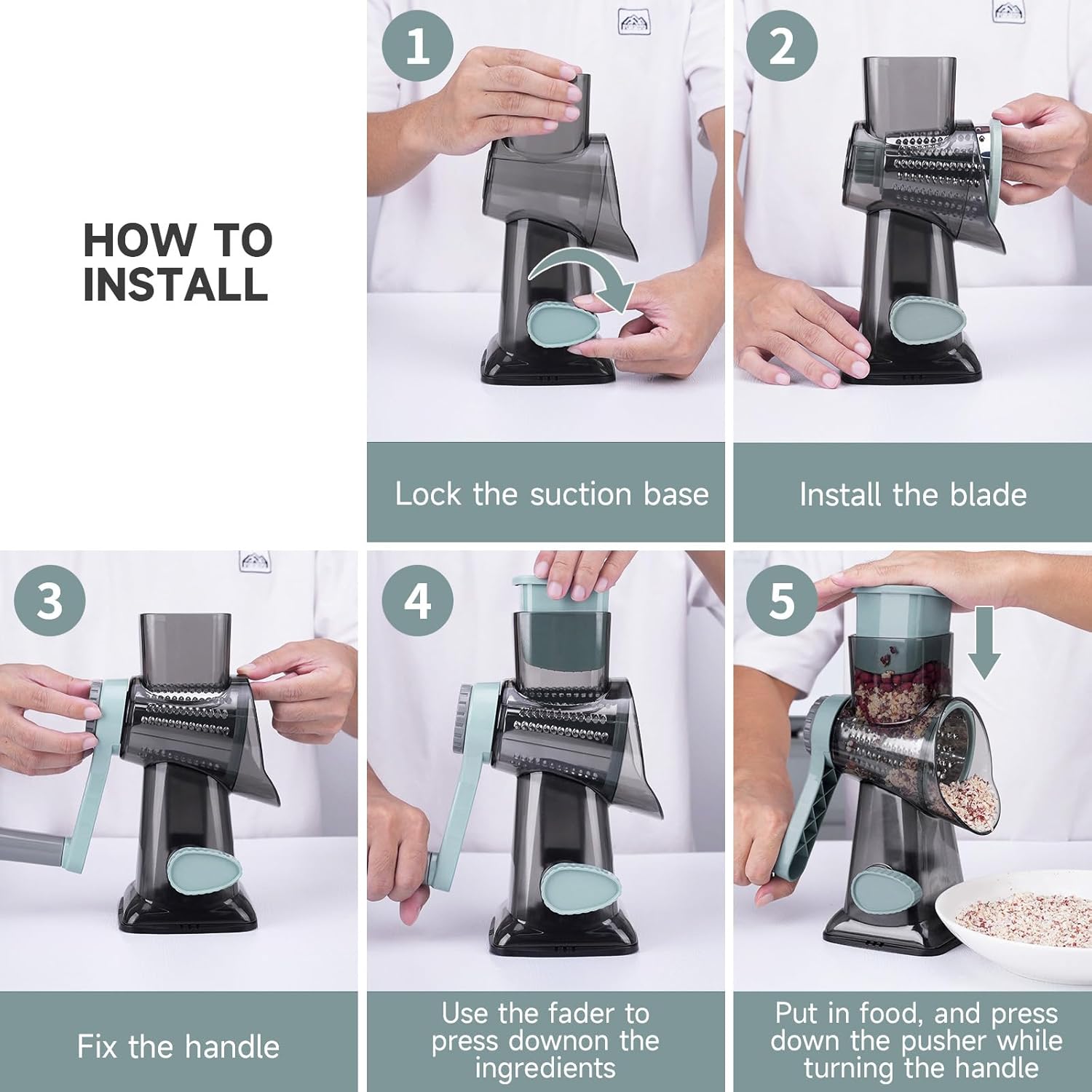 HOW TO INSTALL

1

Lock the suction base

2

Install the blade

3

Fix the handle

4

Use the fader to press downon the ingredients

5

Put in food, and press down the pusher while turning the handle