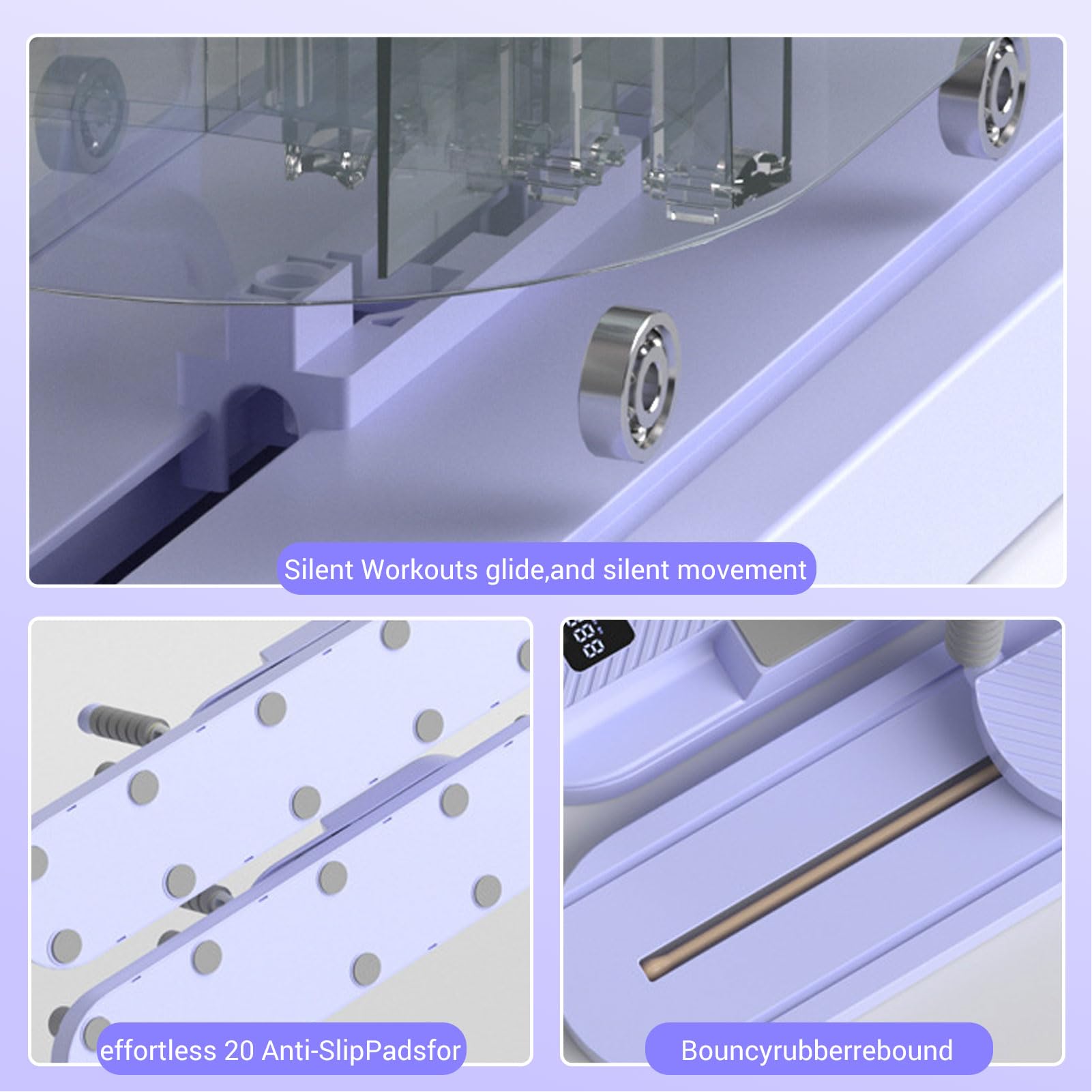 Silent Workouts glide,and silent movement

effortless 20 Anti-SlipPadsfor

Bouncyrubberrebound