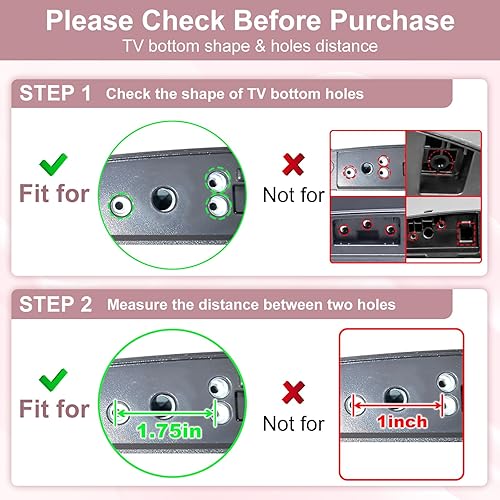 Please Check Before Purchase
TV bottom shape & holes distance

STEP 1 Check the shape of TV bottom holes

Fit for

Not for

STEP 2 Measure the distance between two holes

Fit for

1.75in

Not for

1inch