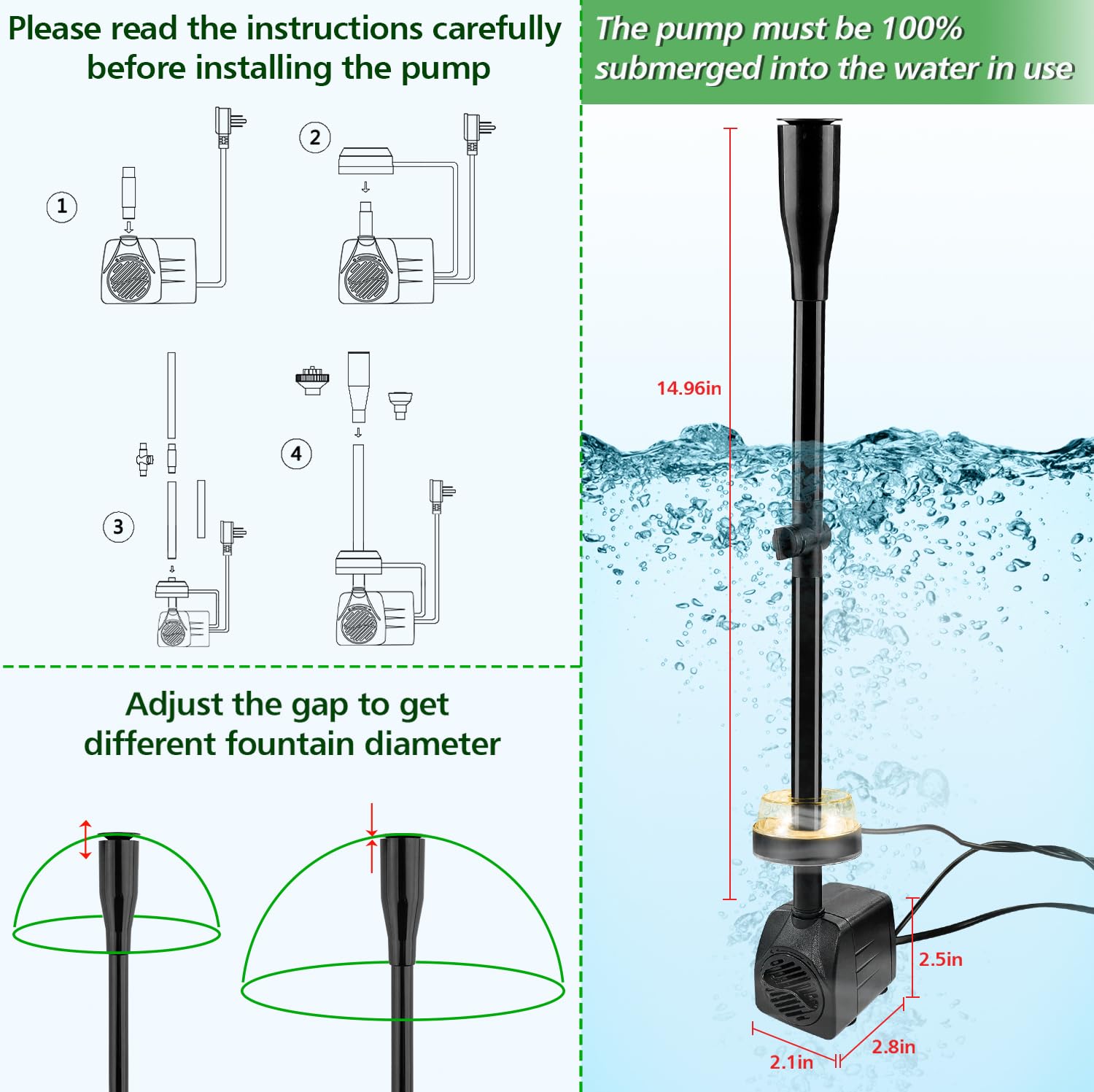 Please read the instructions carefully before installing the pump

1

2

3

4

Adjust the gap to get different fountain diameter

The pump must be 100% submerged into the water in use

14.96in

2.5in

2.8in

2.1in