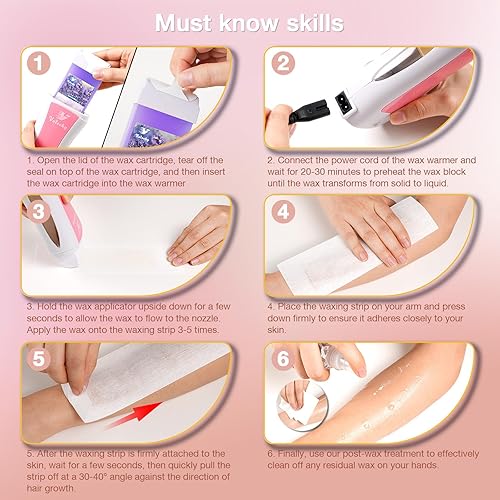 Must know skills

1

1. Open the lid of the wax cartridge, tear off the seal on top of the wax cartridge, and then insert the wax cartridge into the wax warmer

2

2. Connect the power cord of the wax warmer and wait for 20-30 minutes to preheat the wax block until the wax transforms from solid to liquid.

3

3. Hold the wax applicator upside down for a few seconds to allow the wax to flow to the nozzle. Apply the wax onto the waxing strip 3-5 times.

4

4. Place the waxing strip on your arm and press down firmly to ensure it adheres closely to your skin.

5

5. After the waxing strip is firmly attached to the skin, wait for a few seconds, then quickly pull the strip off at a 30-40° angle against the direction of hair growth.

6

6. Finally, use our post-wax treatment to effectively clean off any residual wax on your hands.