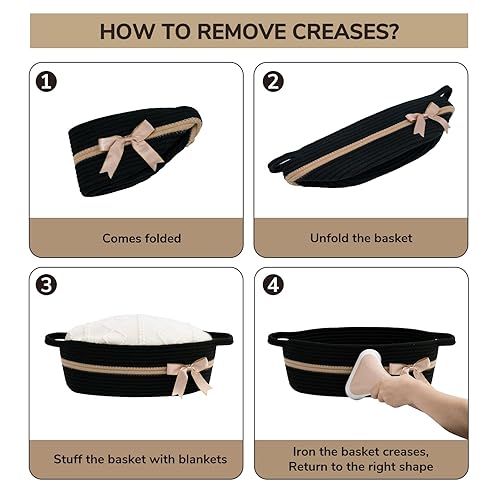 HOW TO REMOVE CREASES?

1

Comes folded

2

Unfold the basket

3

Stuff the basket with blankets

4

Iron the basket creases, Return to the right shape