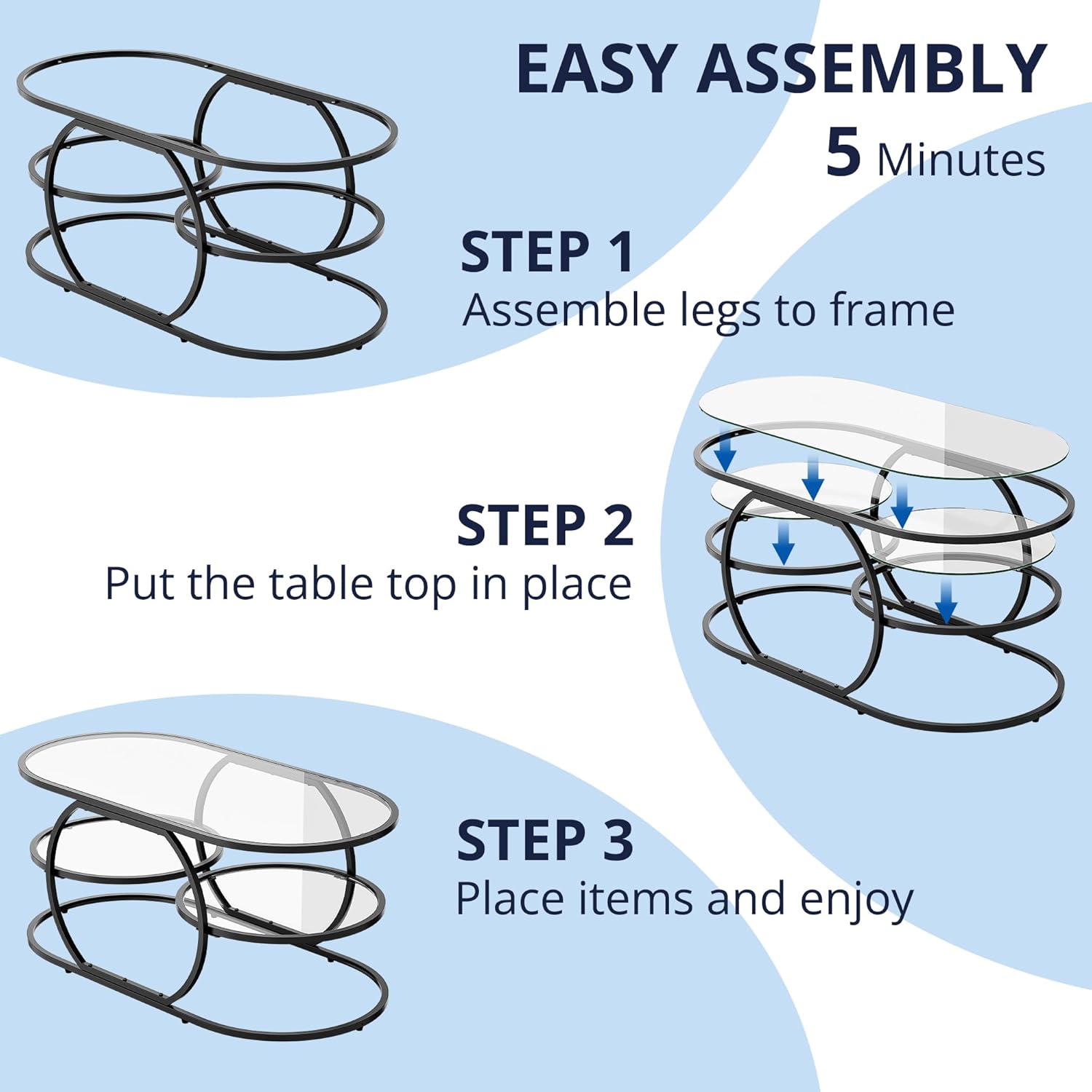 EASY ASSEMBLY
5 Minutes

STEP 1
Assemble legs to frame

STEP 2
Put the table top in place

STEP 3
Place items and enjoy