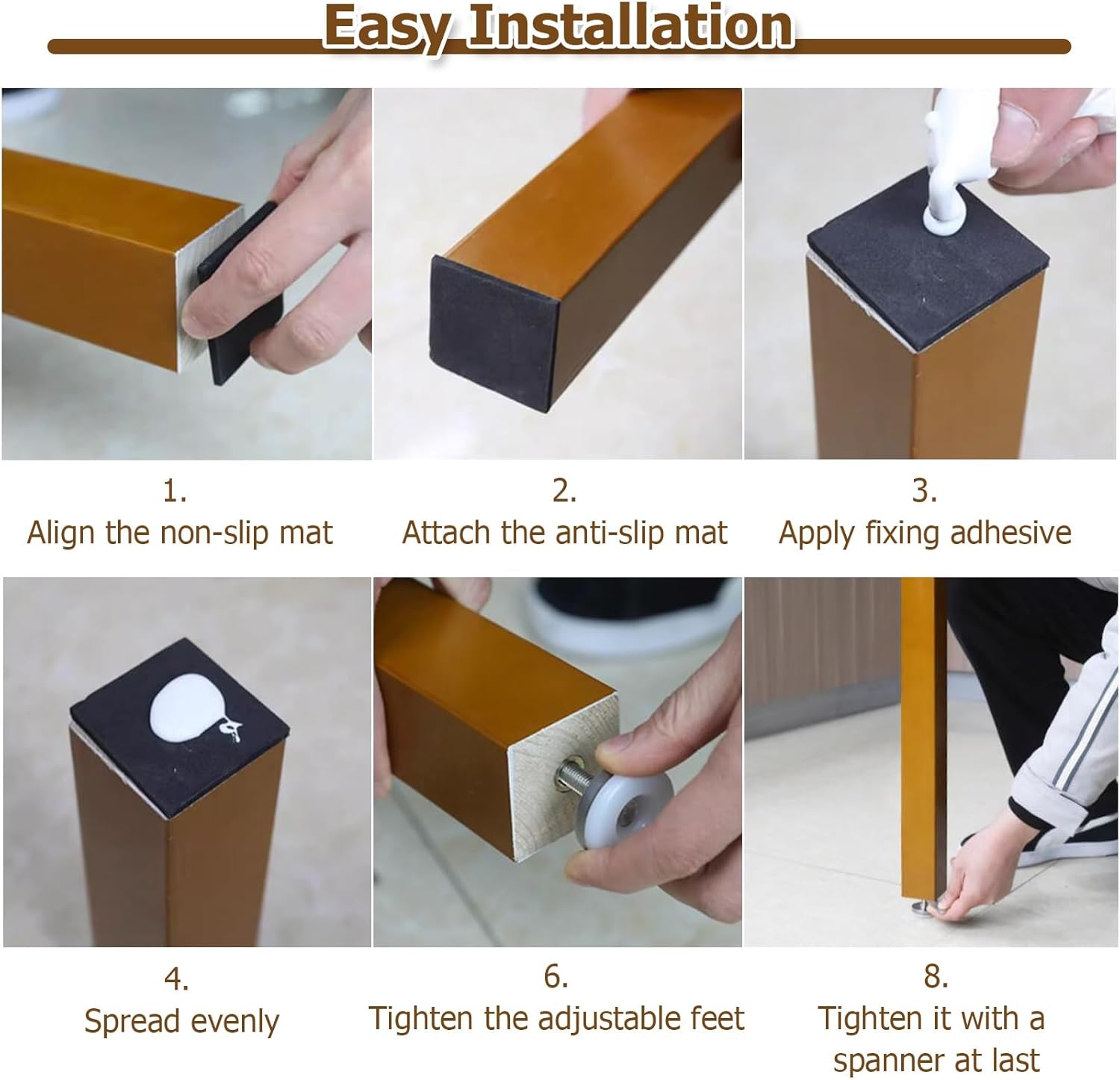 Easy Installation

1.
Align the non-slip mat

2.
Attach the anti-slip mat

3.
Apply fixing adhesive

4.
Spread evenly

6.
Tighten the adjustable feet

8.
Tighten it with a spanner at last