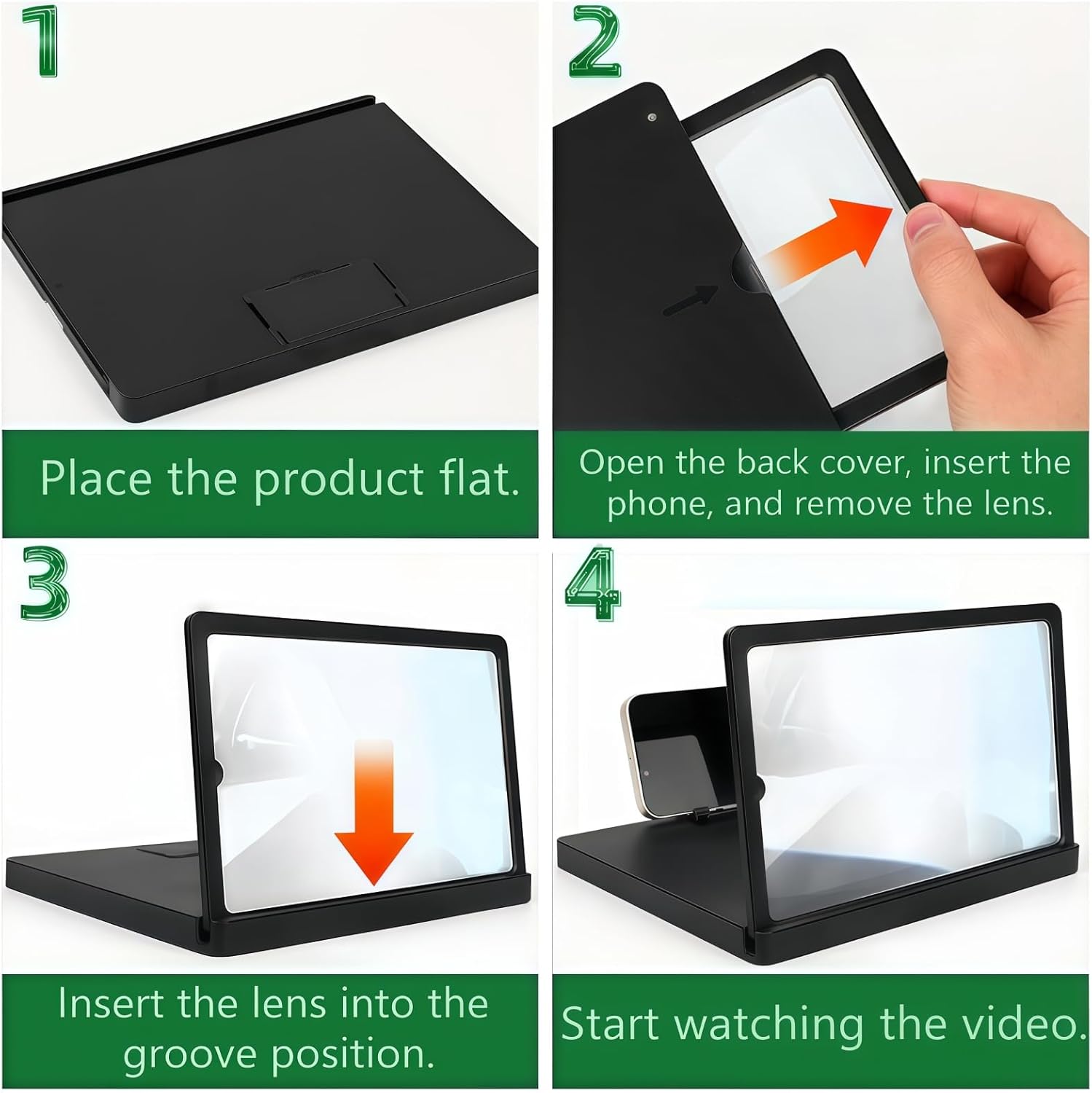 1

Place the product flat.

2

Open the back cover, insert the phone, and remove the lens.

3

Insert the lens into the groove position.

4

Start watching the video.