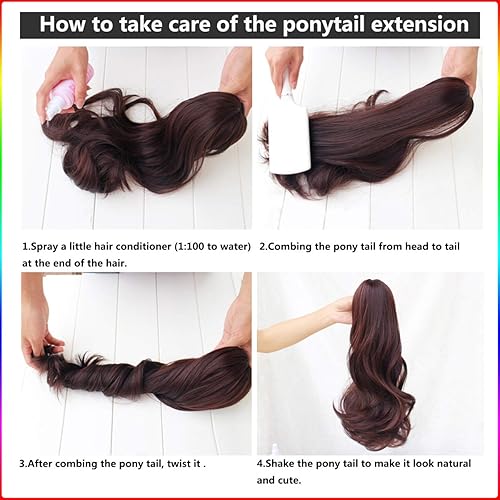 How to take care of the ponytail extension

1.Spray a little hair conditioner (1:100 to water) at the end of the hair.

2.Combing the pony tail from head to tail

3.After combing the pony tail, twist it .

4.Shake the pony tail to make it look natural and cute.