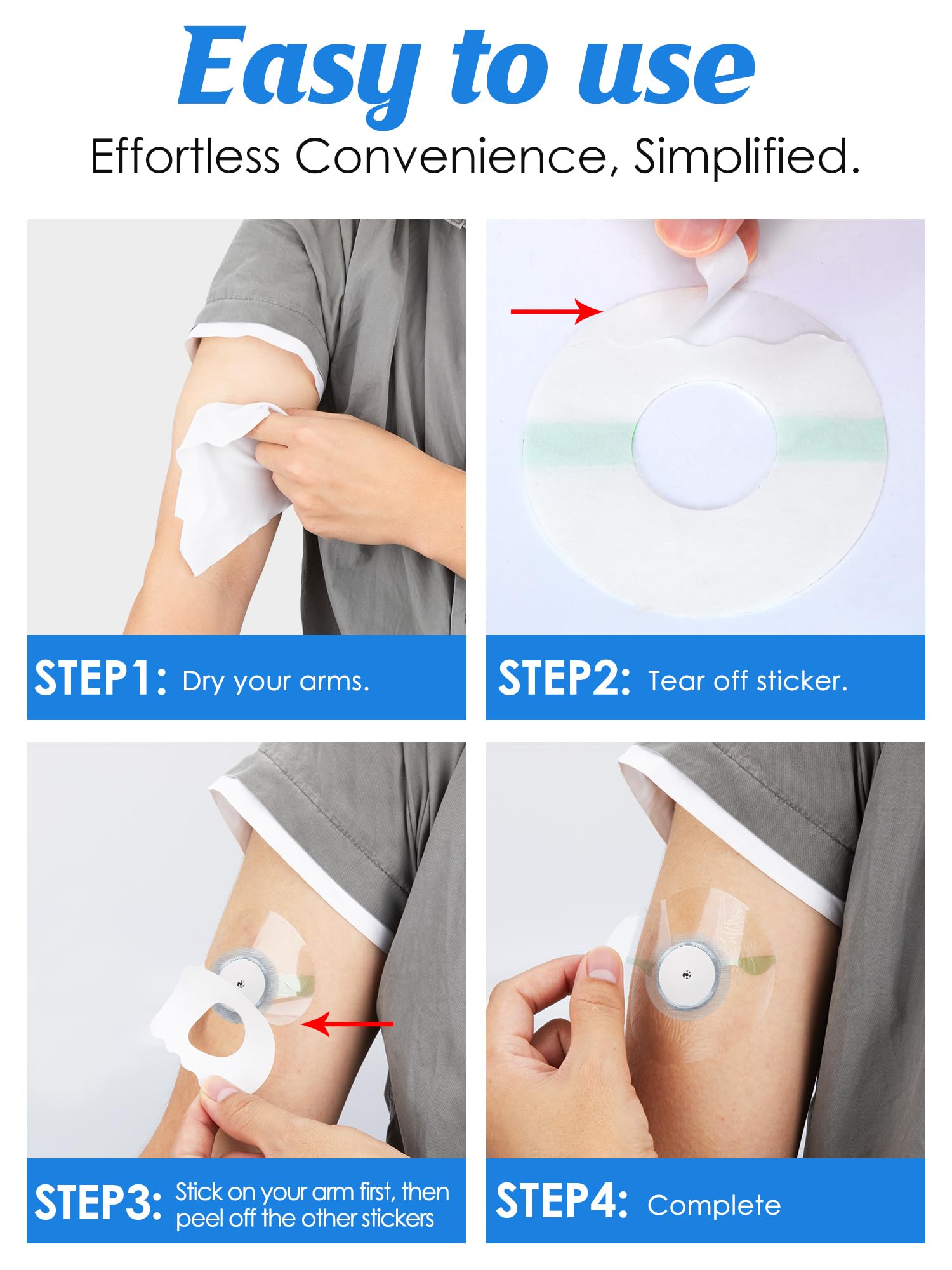 Easy to use

Effortless Convenience, Simplified.

STEP1: Dry your arms.

STEP2: Tear off sticker.

STEP3: Stick on your arm first, then peel off the other stickers

STEP4: Complete