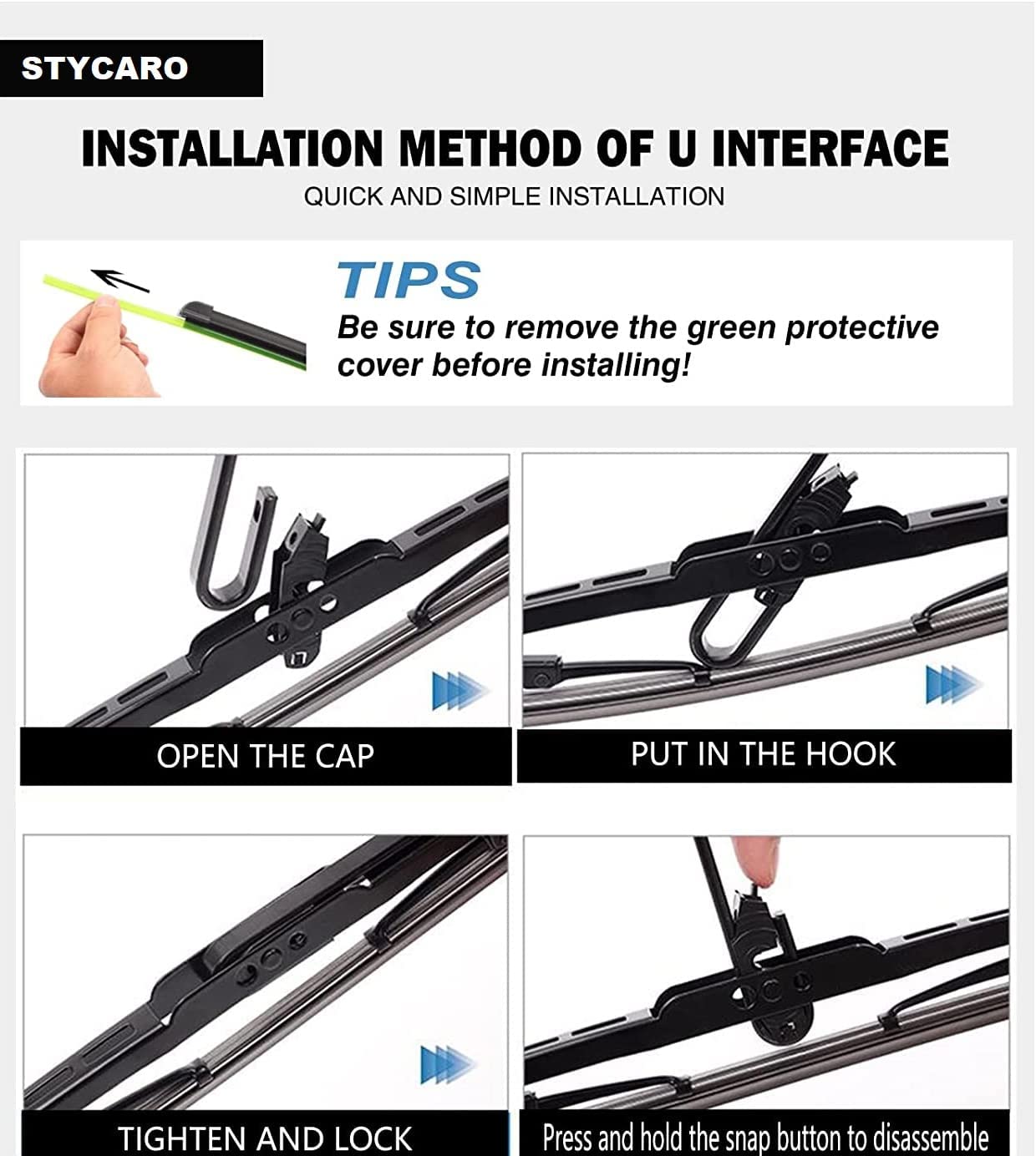 STYCARO

INSTALLATION METHOD OF U INTERFACE

QUICK AND SIMPLE INSTALLATION

TIPS

Be sure to remove the green protective cover before installing!

OPEN THE CAP

PUT IN THE HOOK

TIGHTEN AND LOCK

Press and hold the snap button to disassemble