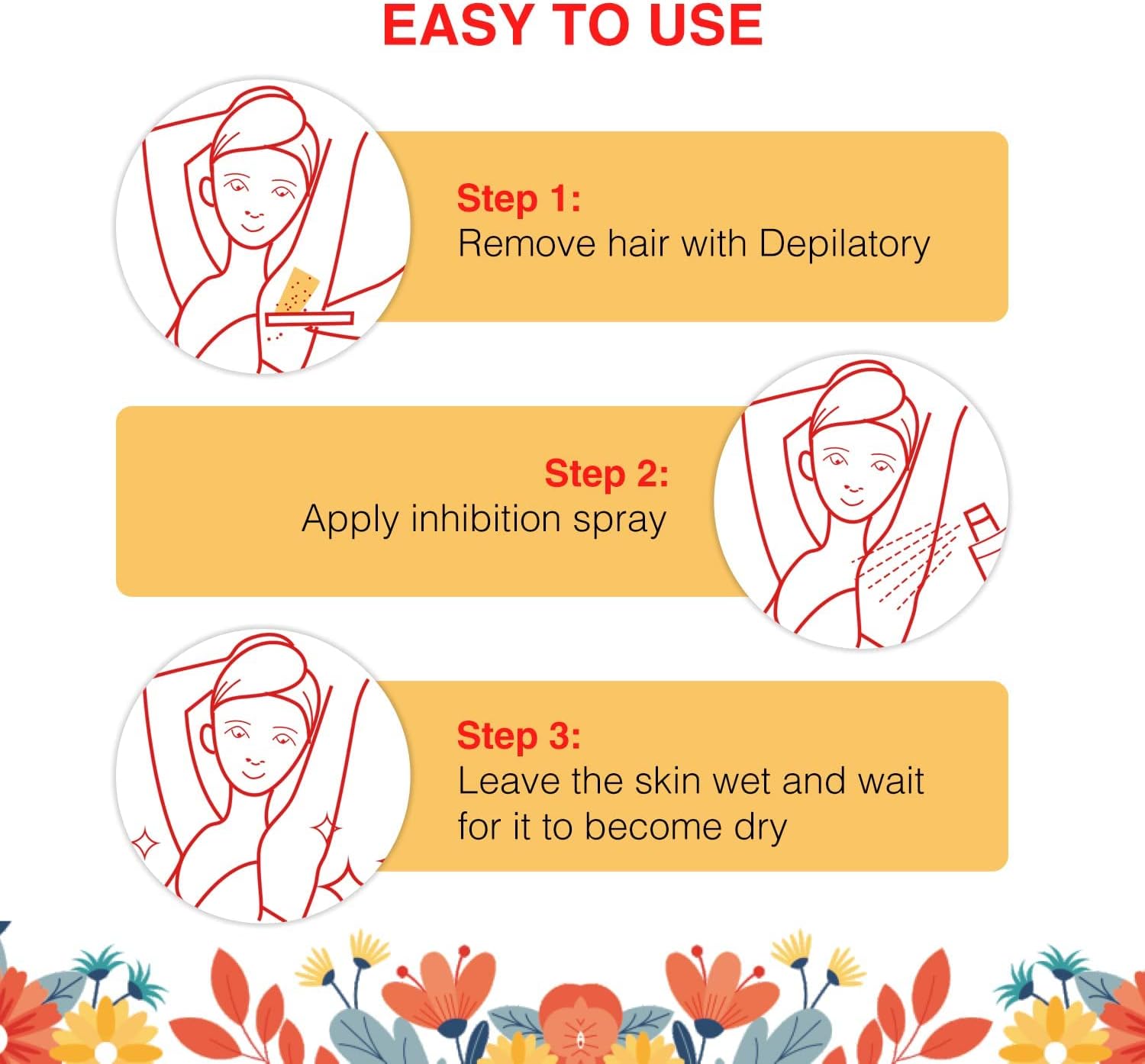 EASY TO USE

Step 1:
Remove hair with Depilatory

Step 2:
Apply inhibition spray

Step 3:
Leave the skin wet and wait for it to become dry