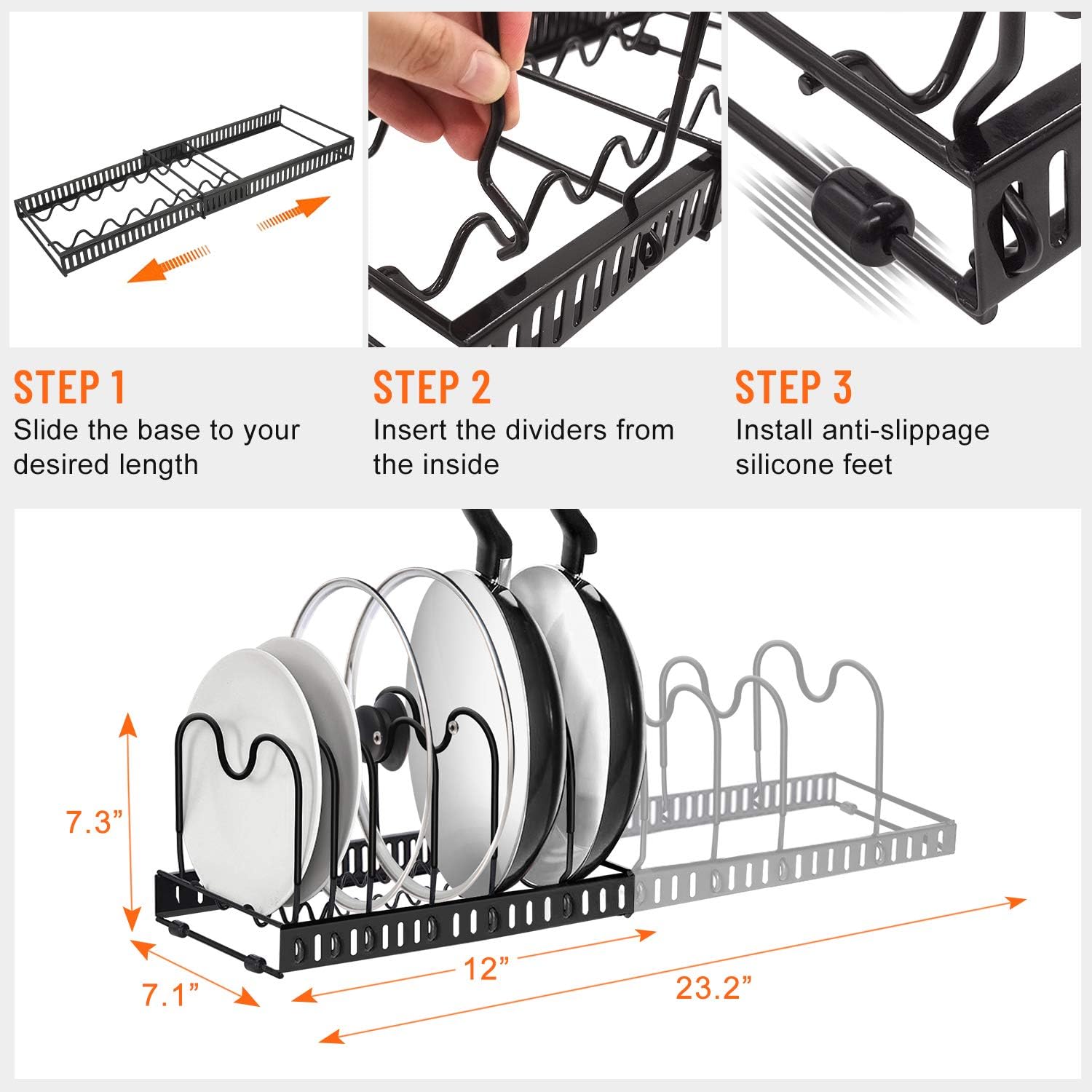 STEP 1
Slide the base to your desired length

STEP 2
Insert the dividers from the inside

STEP 3
Install anti-slippage silicone feet

7.3”

7.1”

12”

23.2”