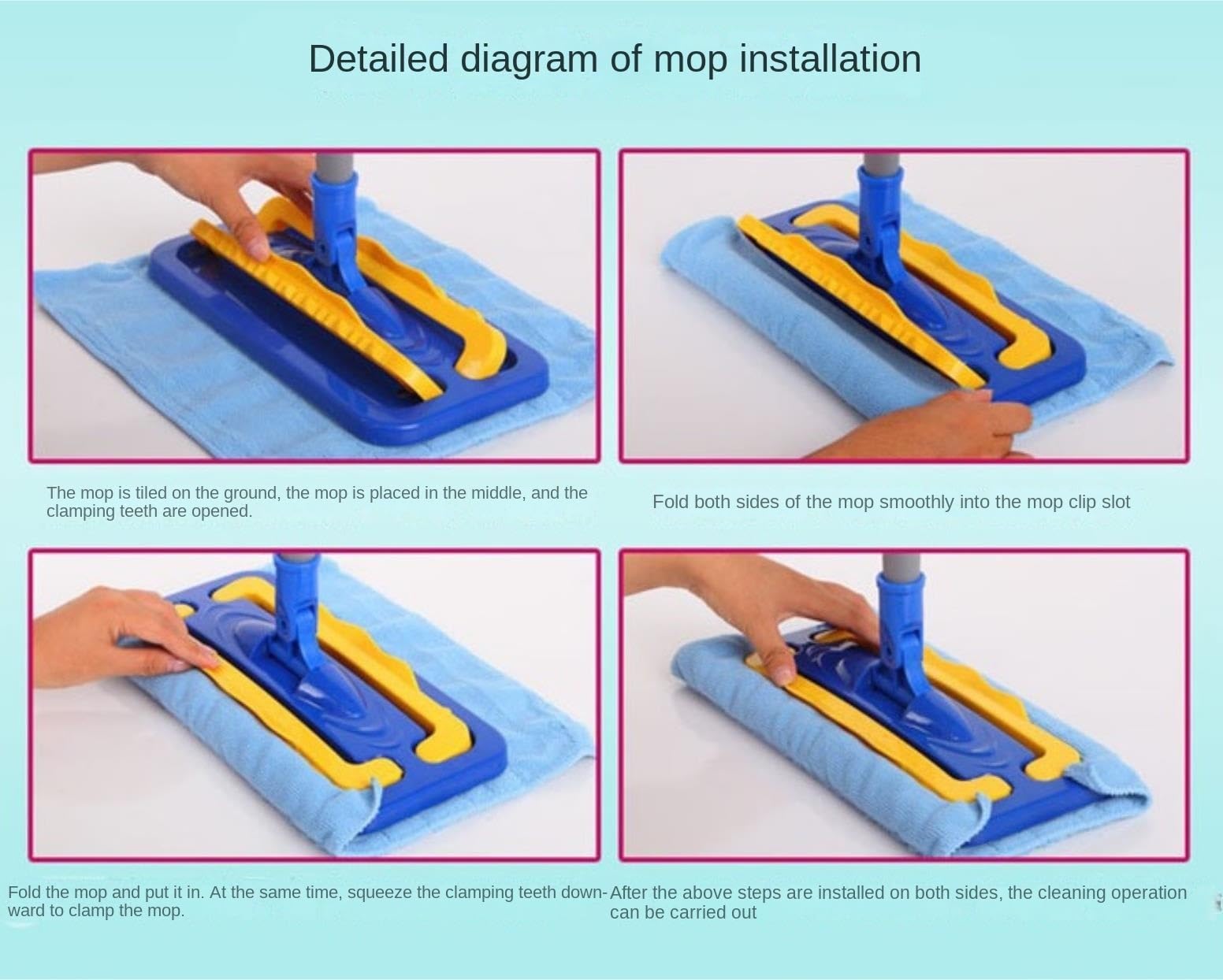 Detailed diagram of mop installation

The mop is tiled on the ground, the mop is placed in the middle, and the clamping teeth are opened.

Fold both sides of the mop smoothly into the mop clip slot

Fold the mop and put it in. At the same time, squeeze the clamping teeth downward to clamp the mop.

After the above steps are installed on both sides, the cleaning operation can be carried out